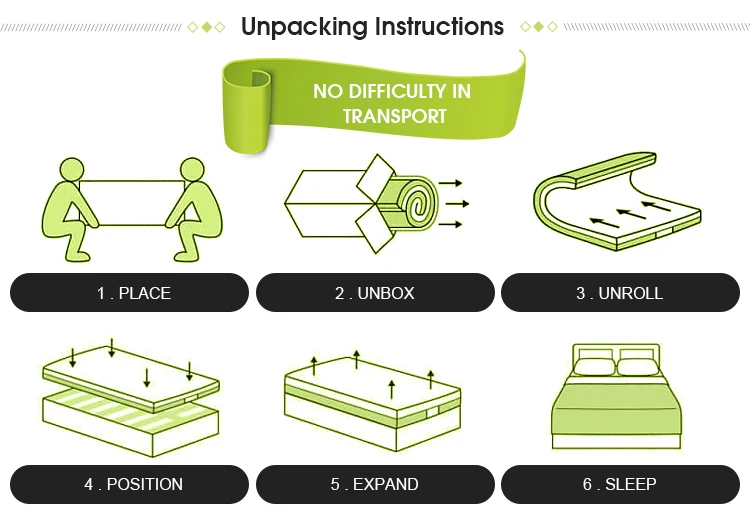 Unpacking Instructions

NO DIFFICULTY IN TRANSPORT

1 . PLACE

2 . UNBOX

3 . UNROLL

4 . POSITION

5 . EXPAND

6 . SLEEP