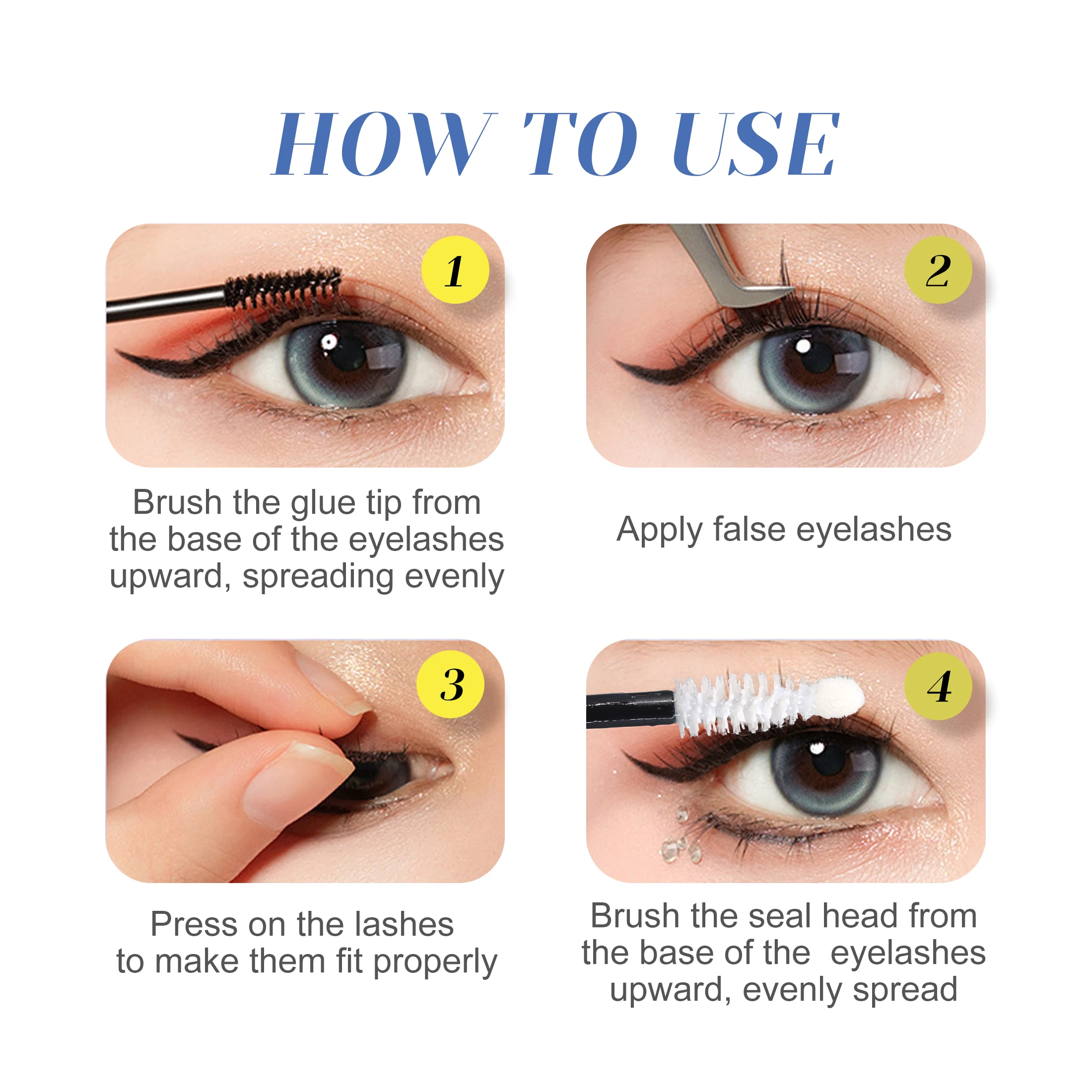 HOW TO USE

1

Brush the glue tip from the base of the eyelashes upward, spreading evenly

2

Apply false eyelashes

3

Press on the lashes to make them fit properly

4

Brush the seal head from the base of the  eyelashes upward, evenly spread