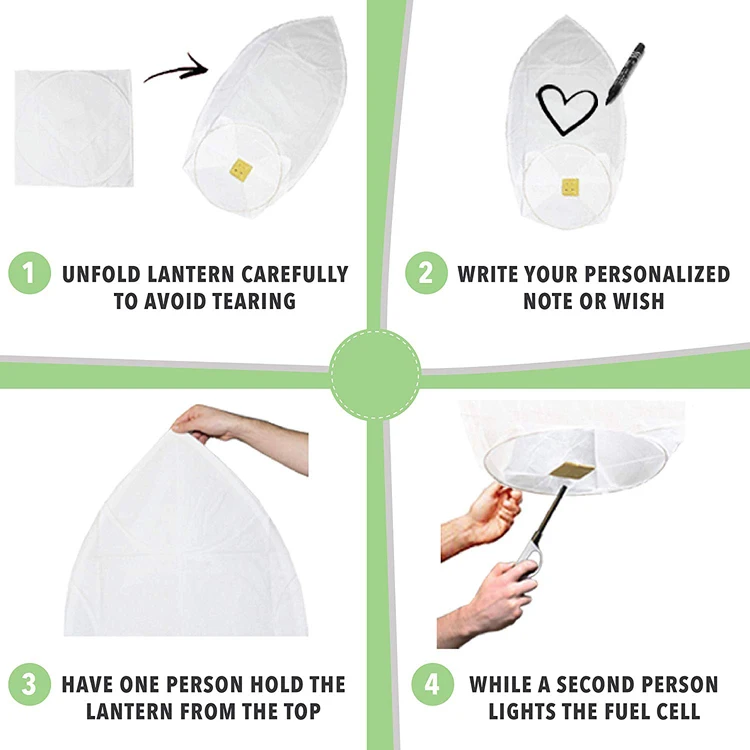 1 UNFOLD LANTERN CAREFULLY TO AVOID TEARING

2 WRITE YOUR PERSONALIZED NOTE OR WISH

3 HAVE ONE PERSON HOLD THE LANTERN FROM THE TOP

4 WHILE A SECOND PERSON LIGHTS THE FUEL CELL