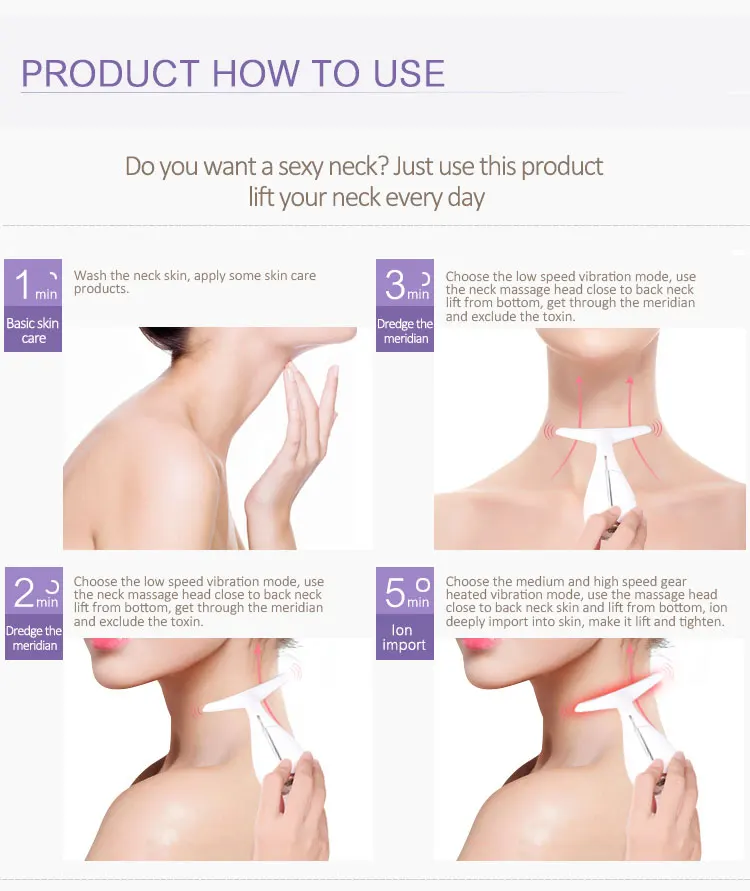 PRODUCT HOW TO USE

Do you want a sexy neck? Just use this product lift your neck every day

1 min
Basic skin care
Wash the neck skin, apply some skin care products.

3 min
Dredge the meridian
Choose the low speed vibration mode, use the neck massage head close to back neck lift from bottom, get through the meridian and exclude the toxin.

2 min
Dredge the meridian
Choose the low speed vibration mode, use the neck massage head close to back neck lift from bottom, get through the meridian and exclude the toxin.

5 min
Ion import
Choose the medium and high speed gear heated vibration mode, use the massage head close to back neck skin and lift from bottom, ion deeply import into skin, make it lift and tighten.