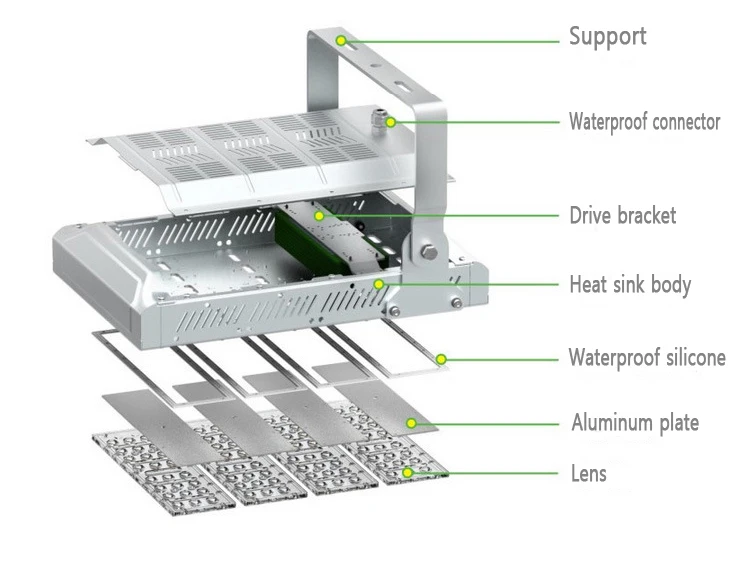 Support
Waterproof connector
Drive bracket
Heat sink body
Waterproof silicone
Aluminum plate
Lens