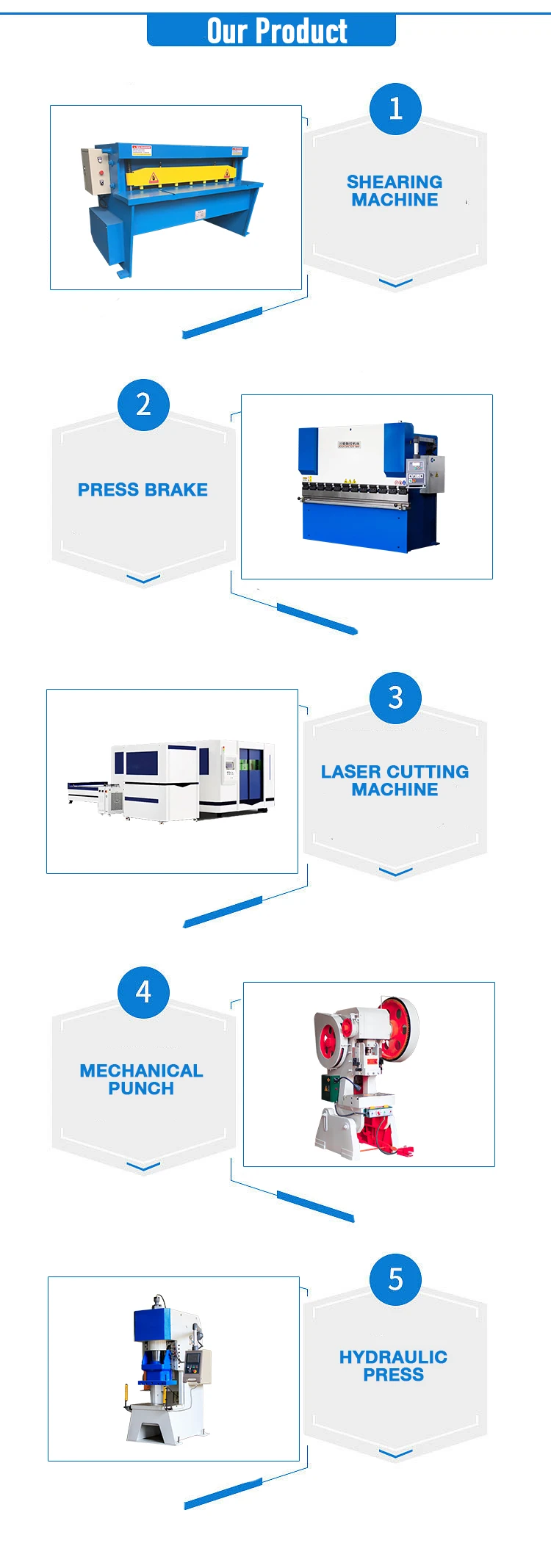 Our Product

1

SHEARING MACHINE

2

PRESS BRAKE

3

LASER CUTTING MACHINE

4

MECHANICAL PUNCH

5

HYDRAULIC PRESS