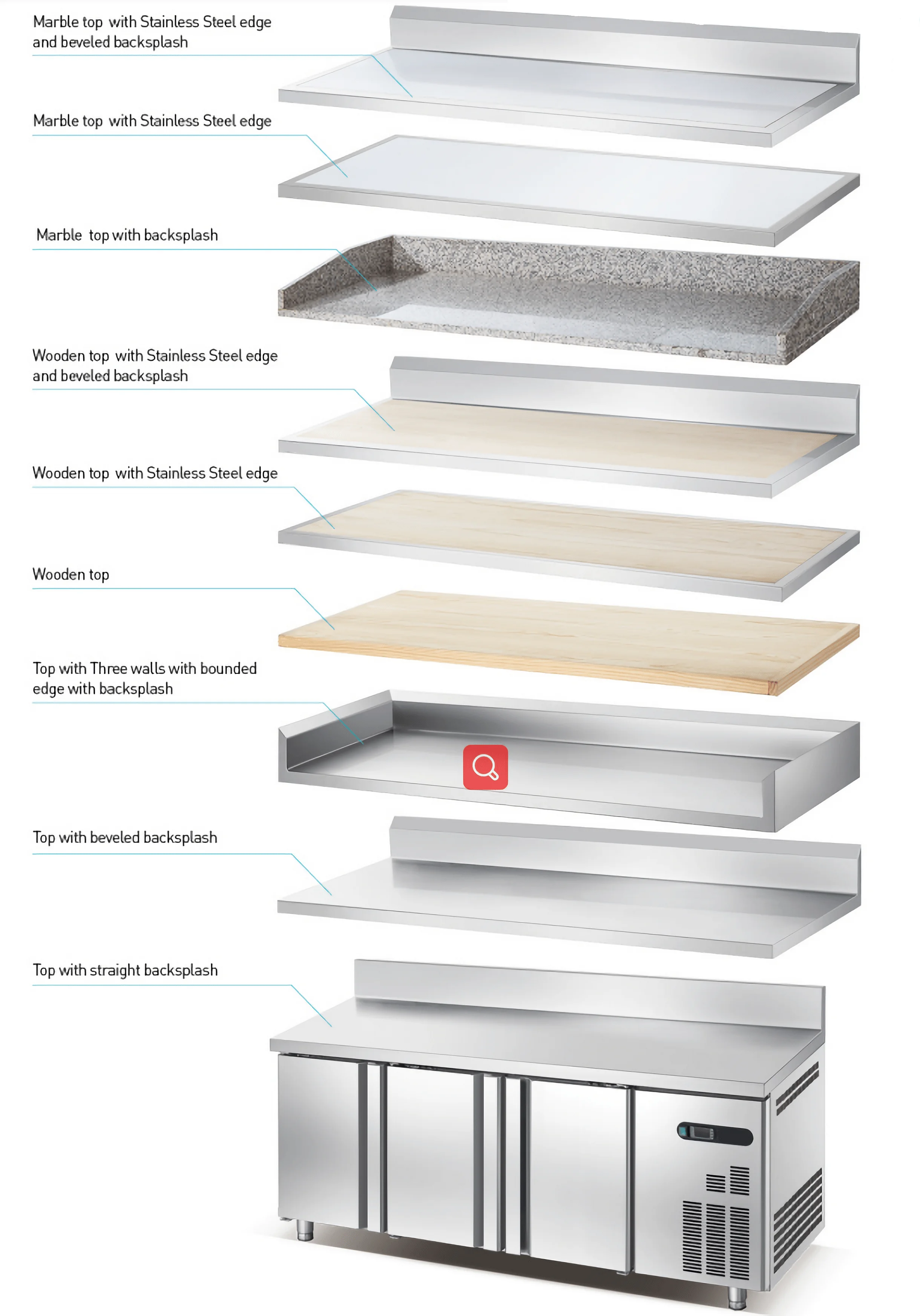 Marble top with Stainless Steel edge and beveled backsplash

Marble top with Stainless Steel edge

Marble top with backsplash

Wooden top with Stainless Steel edge and beveled backsplash

Wooden top with Stainless Steel edge

Wooden top

Top with Three walls with bounded edge with backsplash

Top with beveled backsplash

Top with straight backsplash