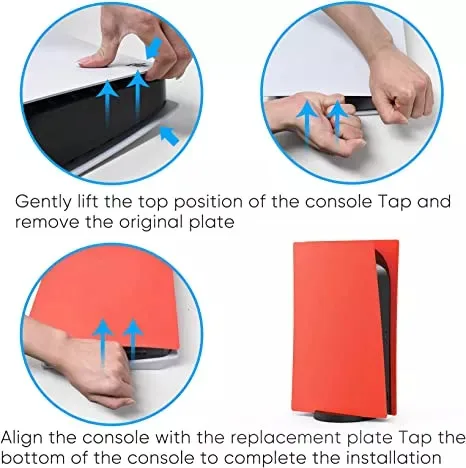 Gently lift the top position of the console Tap and remove the original plate

Align the console with the replacement plate Tap the bottom of the console to complete the installation