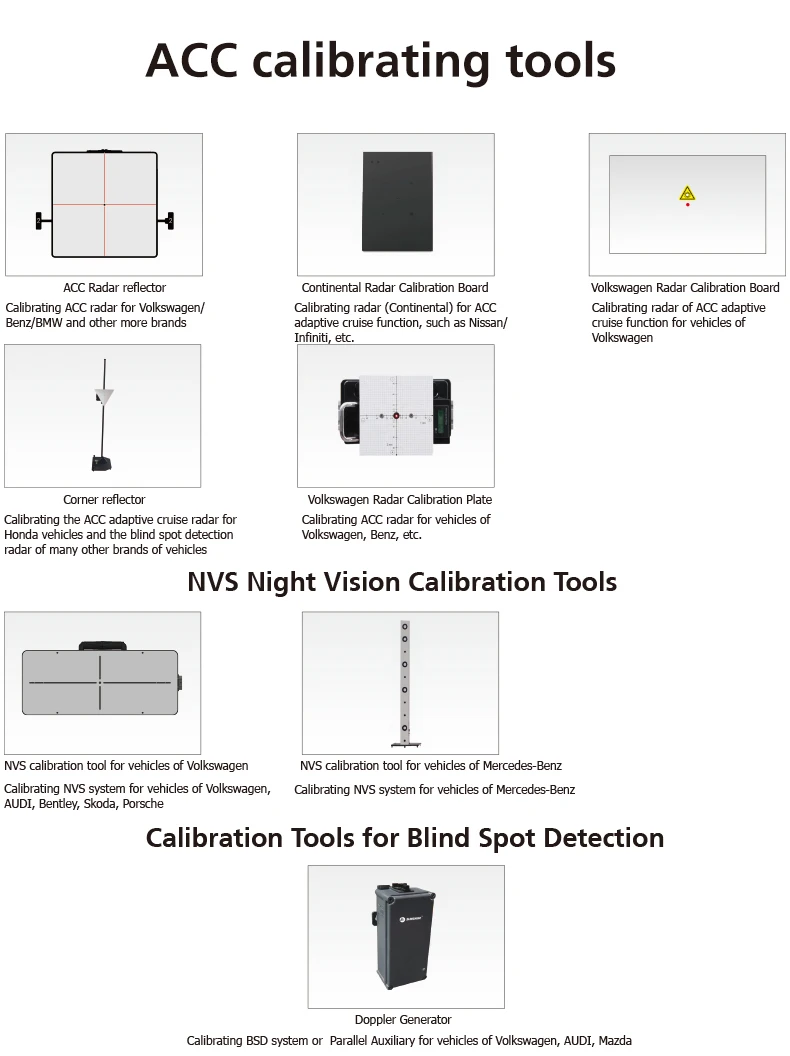 ACC calibrating tools

ACC Radar reflector

Calibrating ACC radar for Volkswagen/ Benz/BMW and other more brands

Continental Radar Calibration Board

Calibrating radar (Continental) for ACC adaptive cruise function, such as Nissan/ Infiniti, etc.

Volkswagen Radar Calibration Board

Calibrating radar of ACC adaptive cruise function for vehicles of Volkswagen

Corner reflector

Calibrating the ACC adaptive cruise radar for Honda vehicles and the blind spot detection radar of many other brands of vehicles

Volkswagen Radar Calibration Plate

Calibrating ACC radar for vehicles of Volkswagen, Benz, etc.

NVS Night Vision Calibration Tools

NVS calibration tool for vehicles of Volkswagen

Calibrating NVS system for vehicles of Volkswagen, AUDI, Bentley, Skoda, Porsche

NVS calibration tool for vehicles of Mercedes-Benz

Calibrating NVS system for vehicles of Mercedes-Benz

Calibration Tools for Blind Spot Detection

Doppler Generator

Calibrating BSD system or Parallel Auxiliary for vehicles of Volkswagen, AUDI, Mazda