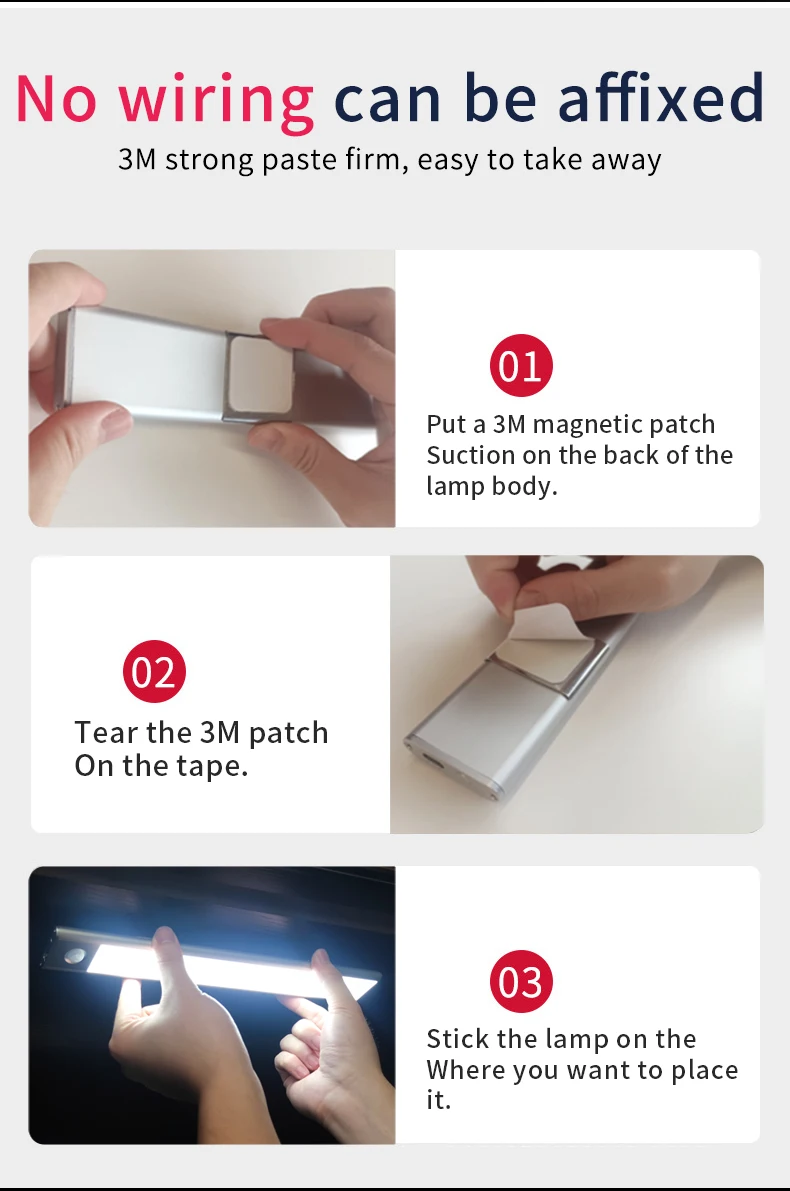 No wiring can be affixed

3M strong paste firm, easy to take away

01

Put a 3M magnetic patch Suction on the back of the lamp body.

02

Tear the 3M patch On the tape.

03

Stick the lamp on the Where you want to place it.