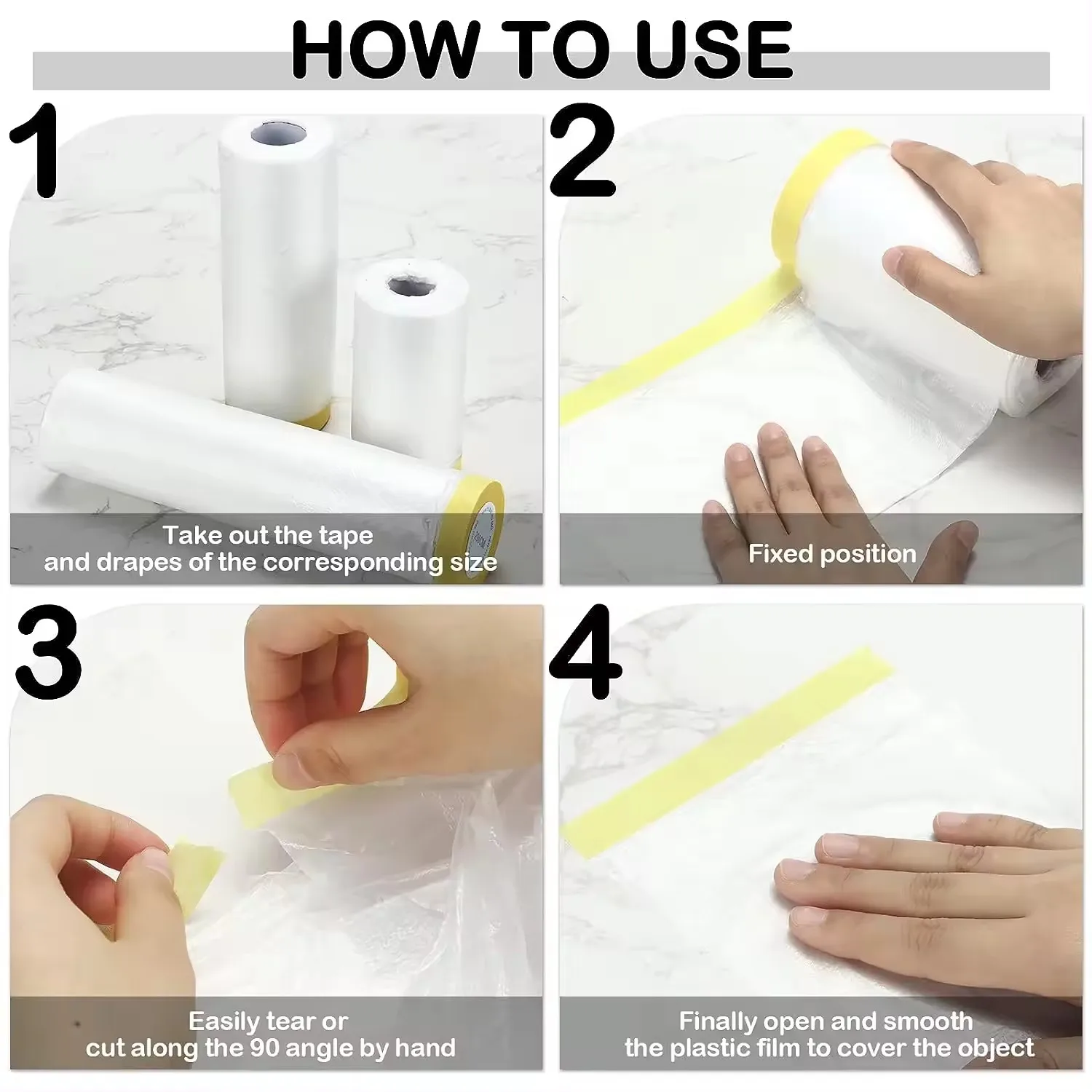 HOW TO USE

1

Take out the tape
and drapes of the corresponding size

2

Fixed position

3

Easily tear or
cut along the 90 angle by hand

4

Finally open and smooth
the plastic film to cover the object