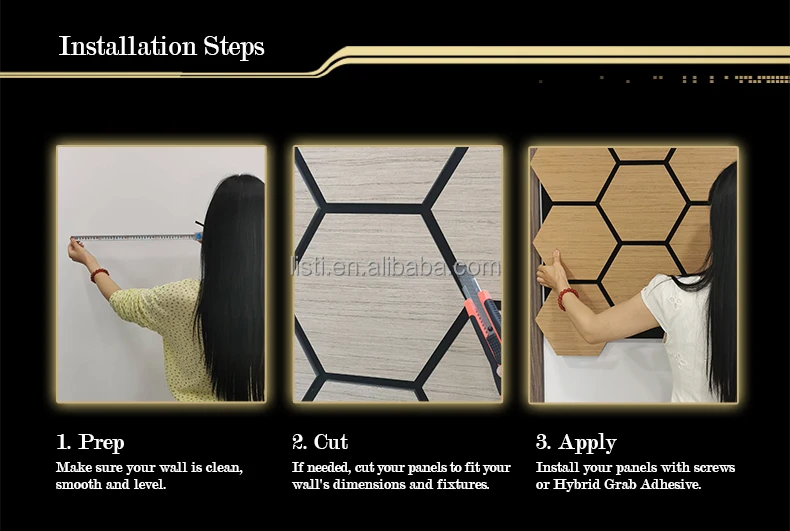 Installation Steps

listi.en.alibaba.com

1. Prep
Make sure your wall is clean, smooth and level.

2. Cut
If needed, cut your panels to fit your wall's dimensions and fixtures.

3. Apply
Install your panels with screws or Hybrid Grab Adhesive.