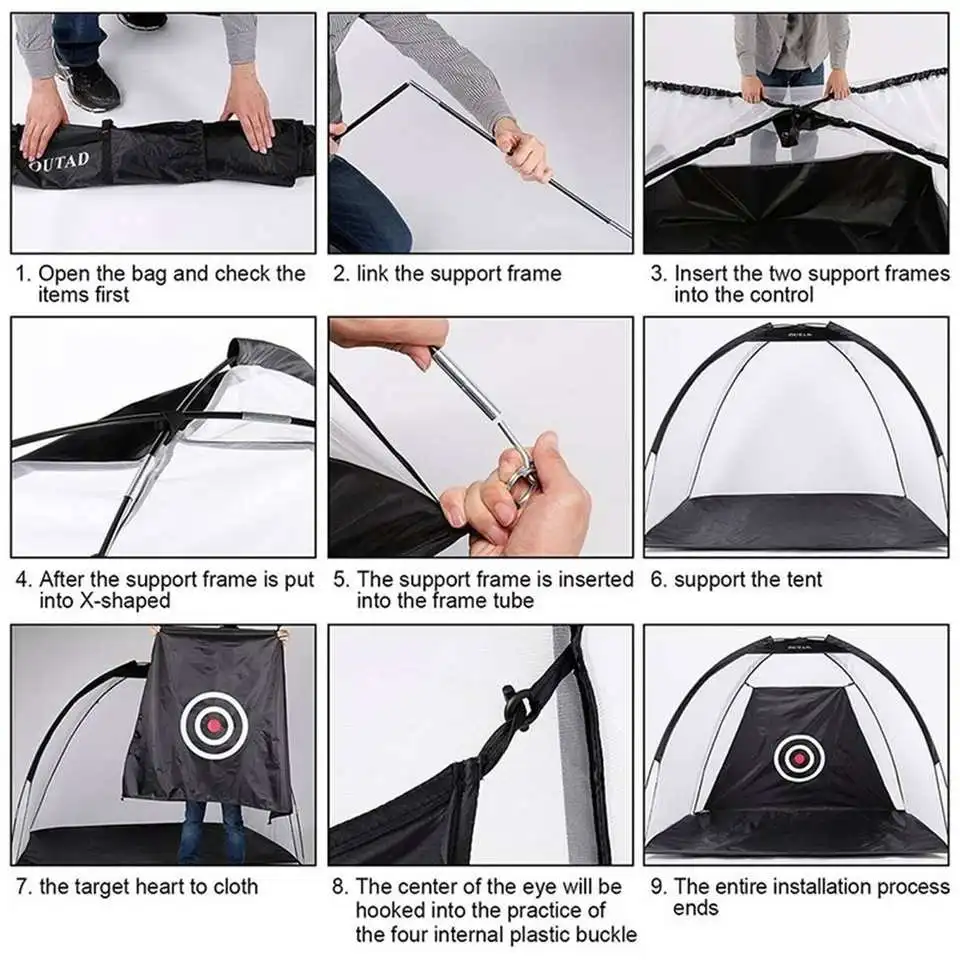 OUTAD

1. Open the bag and check the items first

2. link the support frame

3. Insert the two support frames into the control

4. After the support frame is put into X-shaped

5. The support frame is inserted into the frame tube

6. support the tent

7. the target heart to cloth

8. The center of the eye will be hooked into the practice of the four internal plastic buckle

9. The entire installation process ends