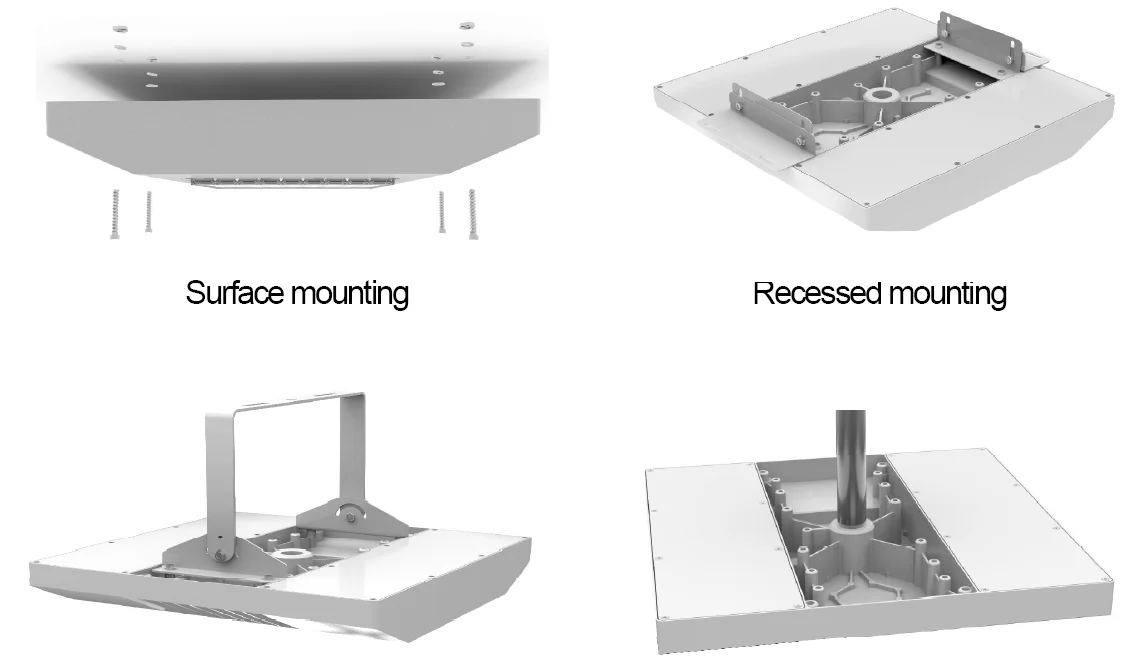 Surface mounting

Recessed mounting