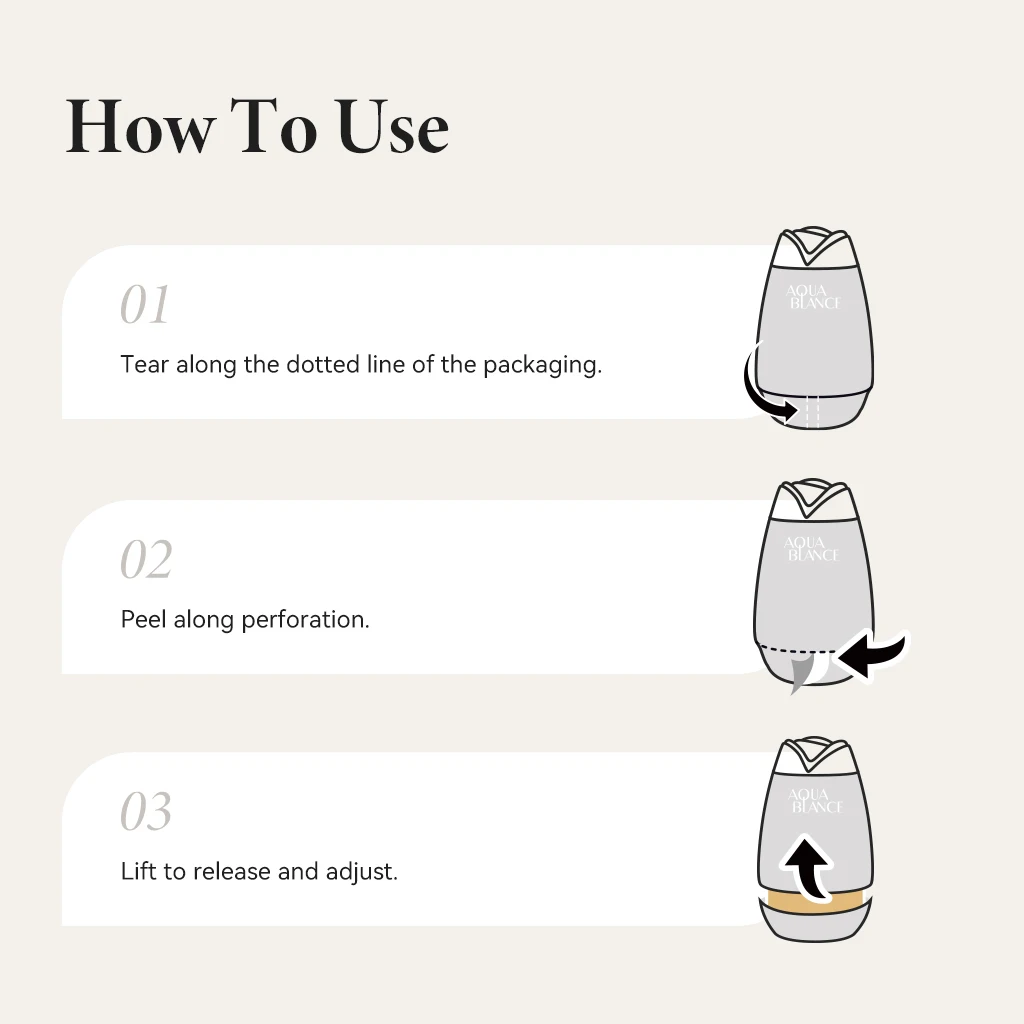 How To Use

01

Tear along the dotted line of the packaging.

AQUA BLANCE

02

Peel along perforation.

AQUA BLANCE

03

Lift to release and adjust.

AQUA BLANCE