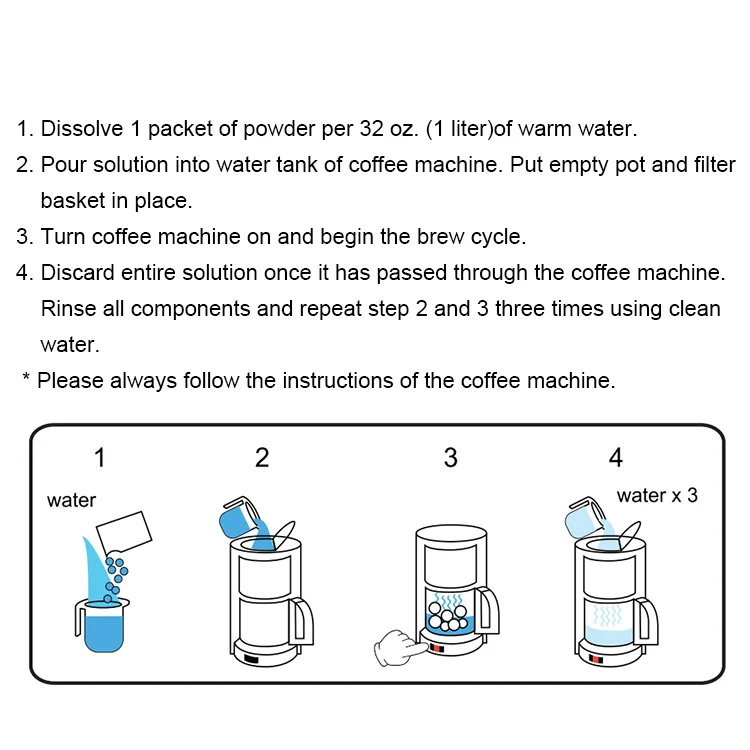 1. Dissolve 1 packet of powder per 32 oz. (1 liter)of warm water.
2. Pour solution into water tank of coffee machine. Put empty pot and filter basket in place.
3. Turn coffee machine on and begin the brew cycle.
4. Discard entire solution once it has passed through the coffee machine. Rinse all components and repeat step 2 and 3 three times using clean water.
* Please always follow the instructions of the coffee machine.

1
water

2

3

4
water x 3