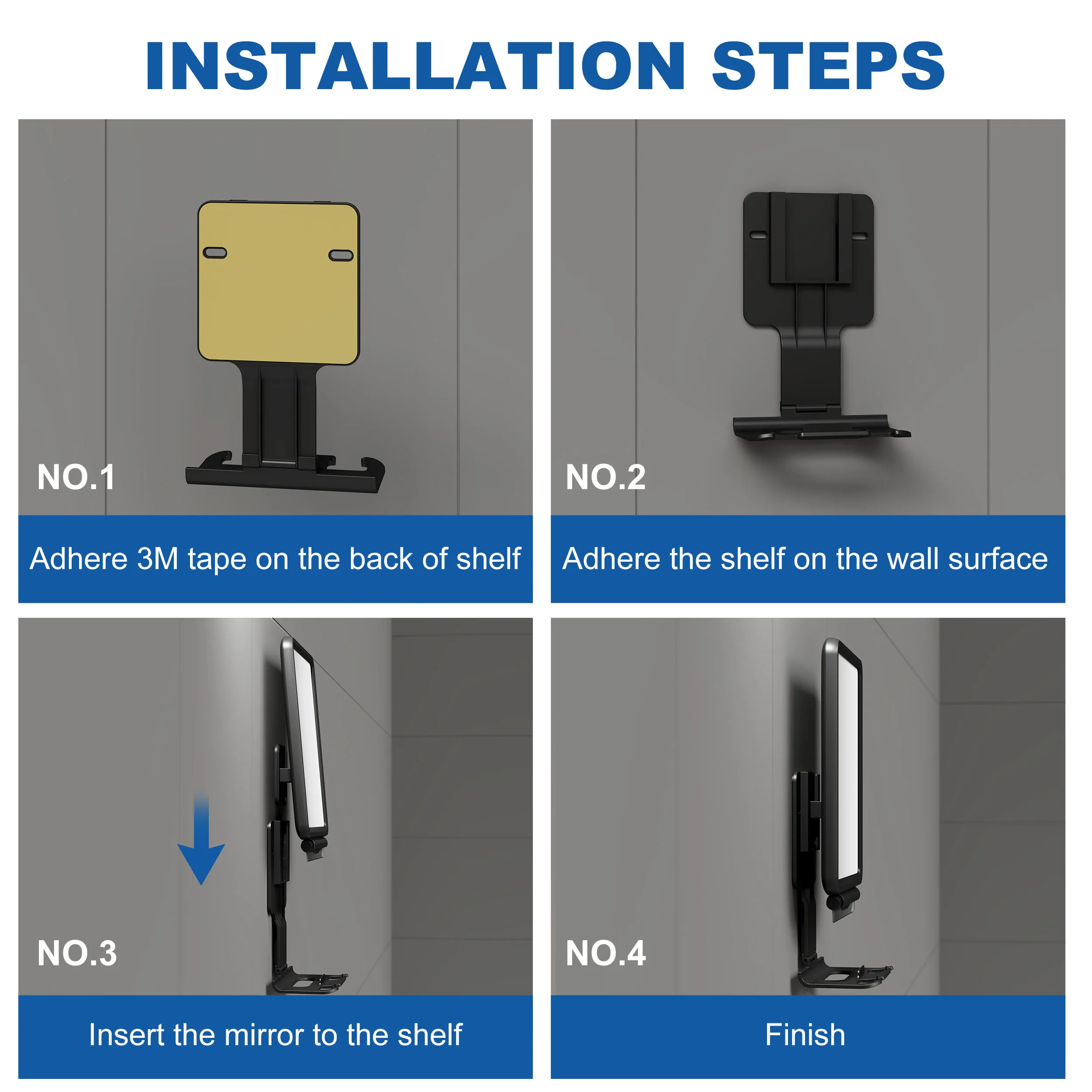 INSTALLATION STEPS

NO.1

Adhere 3M tape on the back of shelf

NO.2

Adhere the shelf on the wall surface

NO.3

Insert the mirror to the shelf

NO.4

Finish