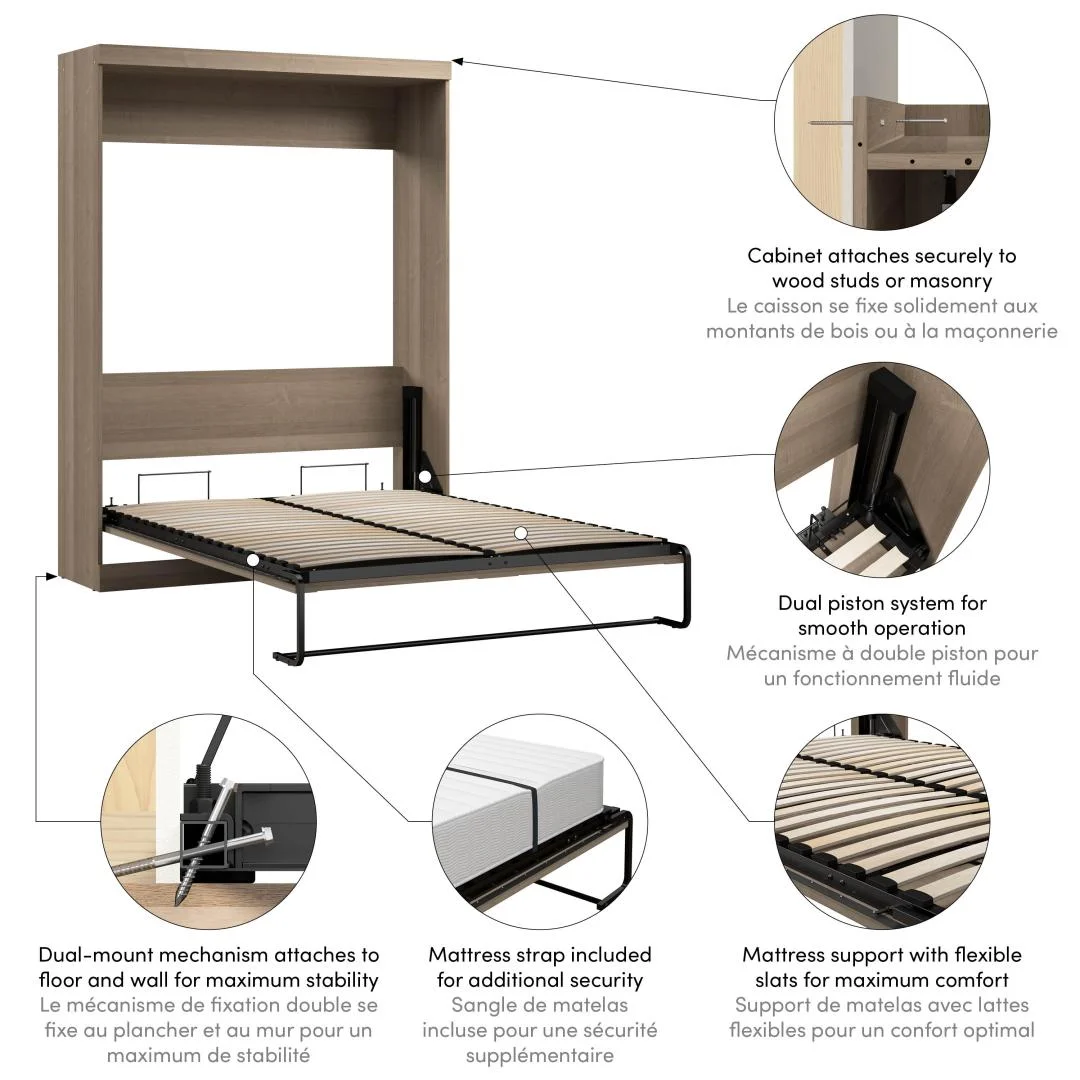 Cabinet attaches securely to wood studs or masonry
Le caisson se fixe solidement aux montants de bois ou à la maçonnerie

Dual piston system for smooth operation
Mécanisme à double piston pour un fonctionnement fluide

Dual-mount mechanism attaches to floor and wall for maximum stability
Le mécanisme de fixation double se fixe au plancher et au mur pour un maximum de stabilité

Mattress strap included for additional security
Sangle de matelas incluse pour une sécurité supplémentaire

Mattress support with flexible slats for maximum comfort
Support de matelas avec lattes flexibles pour un confort optimal