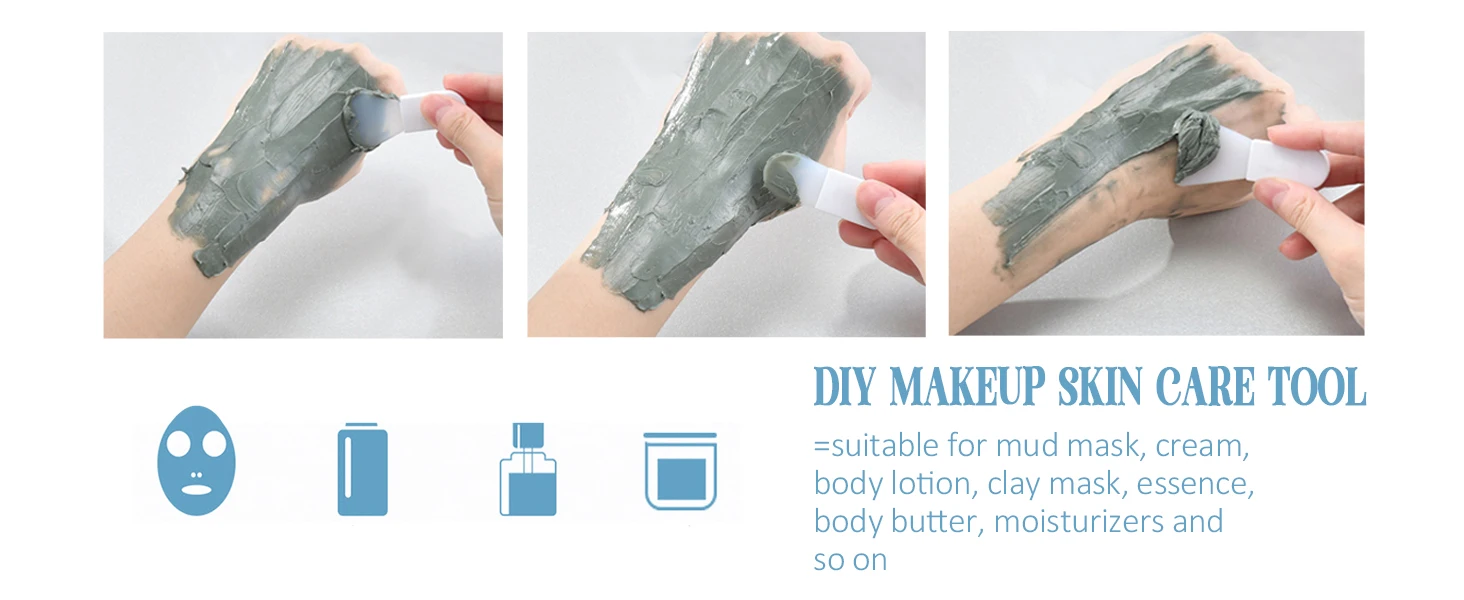 DIY MAKEUP SKIN CARE TOOL

=suitable for mud mask, cream, body lotion, clay mask, essence, body butter, moisturizers and so on