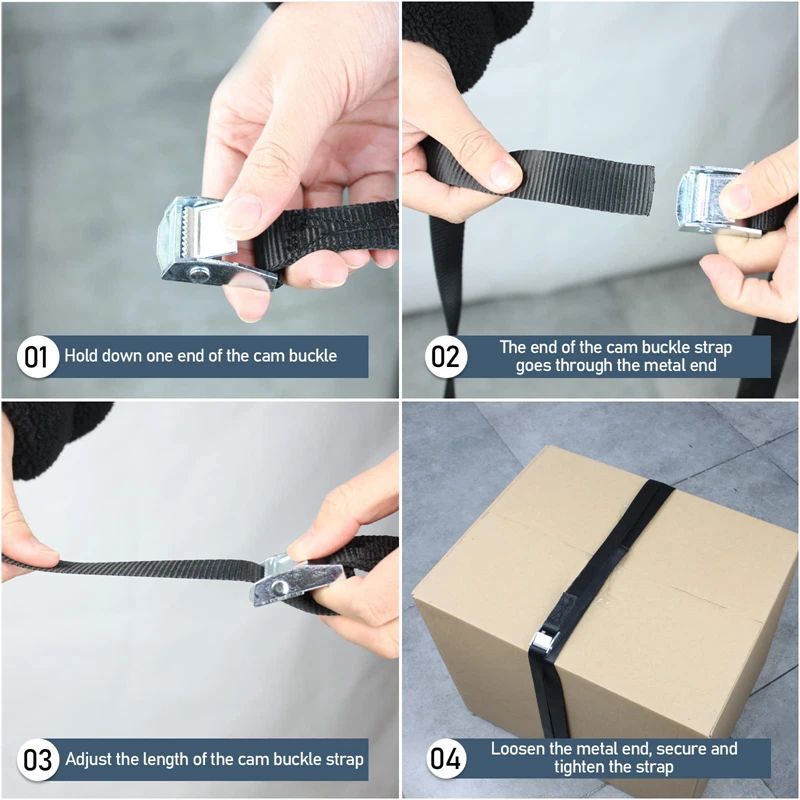 01 Hold down one end of the cam buckle

02 The end of the cam buckle strap goes through the metal end

03 Adjust the length of the cam buckle strap

04 Loosen the metal end, secure and tighten the strap