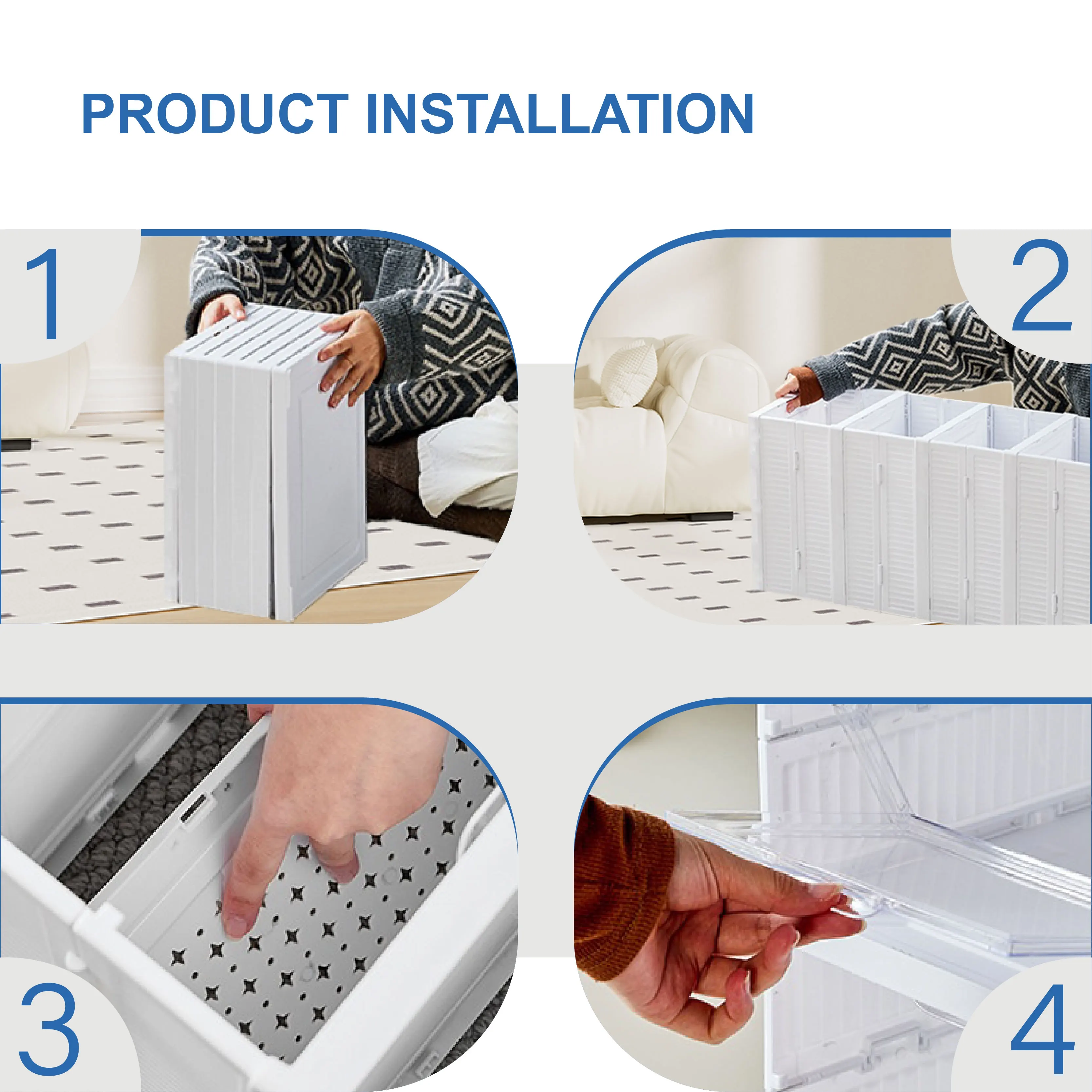 PRODUCT INSTALLATION

1

2

3

4