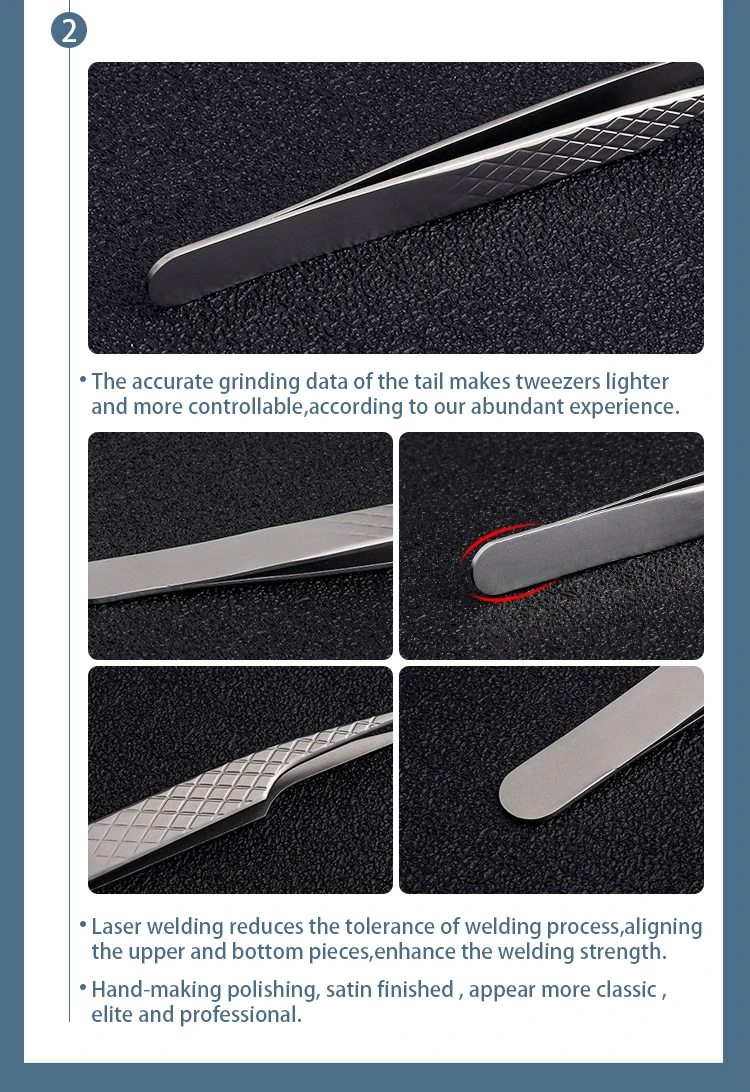 2

• The accurate grinding data of the tail makes tweezers lighter and more controllable,according to our abundant experience.

• Laser welding reduces the tolerance of welding process,aligning the upper and bottom pieces,enhance the welding strength.

• Hand-making polishing, satin finished , appear more classic , elite and professional.