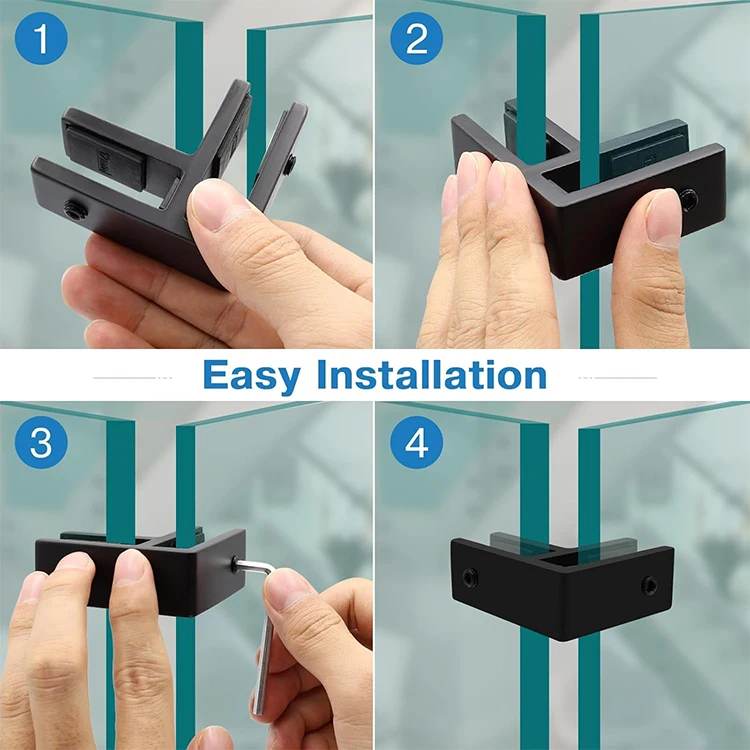 1

2

Easy Installation

3

4