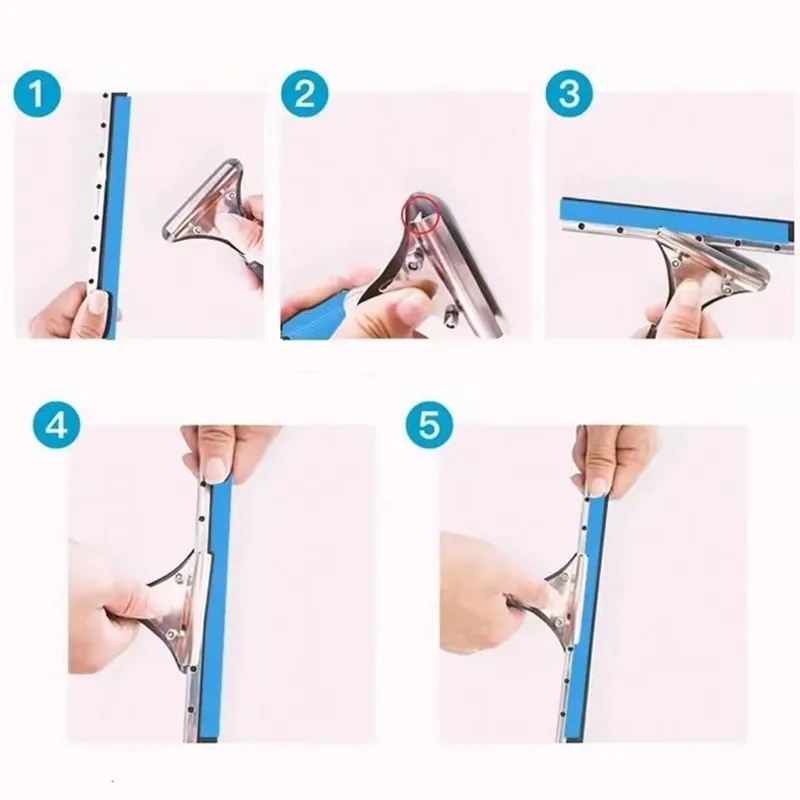 1

2

3

4

5