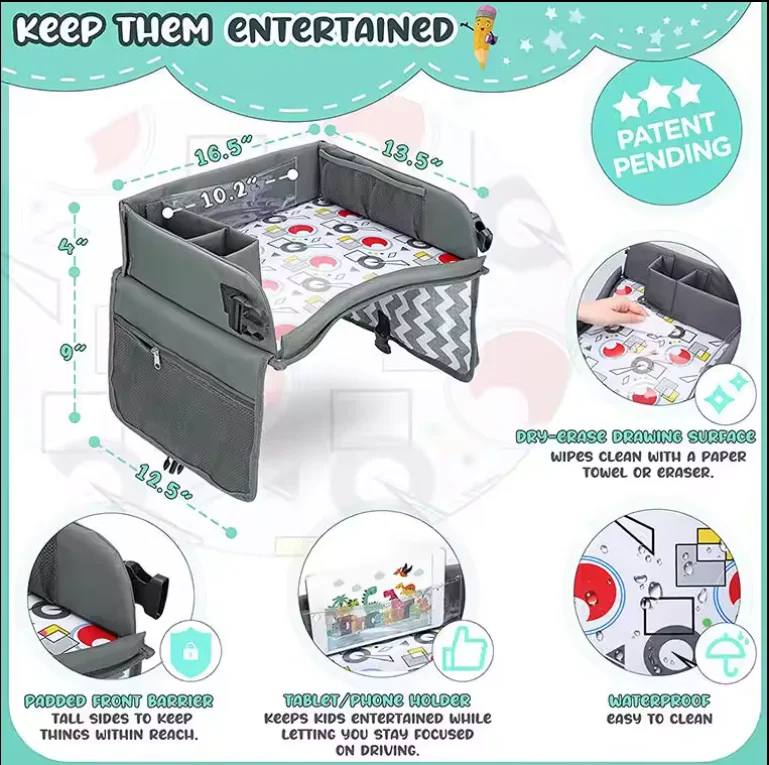 KEEP THEM ENTERTAINED

PATENT PENDING

16.5"

13.5"

10.2"

4"

9"

12.5"

DRY-ERASE DRAWING SURFACE
WIPES CLEAN WITH A PAPER TOWEL OR ERASER.

PADDED FRONT BARRIER
TALL SIDES TO KEEP THINGS WITHIN REACH.

TABLET/PHONE HOLDER
KEEPS KIDS ENTERTAINED WHILE LETTING YOU STAY FOCUSED ON DRIVING.

WATERPROOF
EASY TO CLEAN