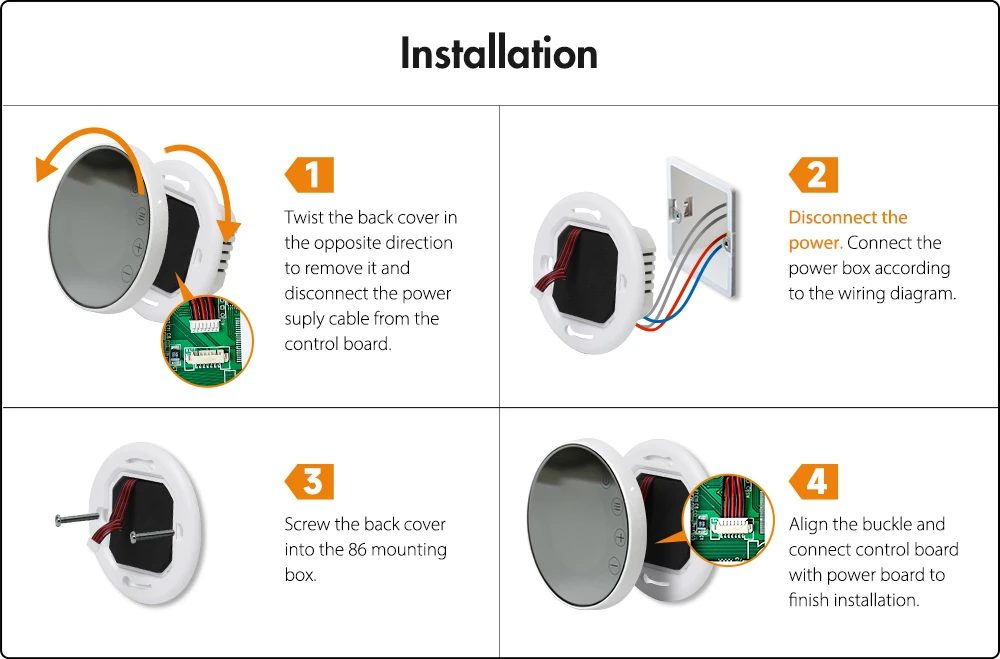 Installation

1

Twist the back cover in the opposite direction to remove it and disconnect the power suply cable from the control board.

2

Disconnect the power. Connect the power box according to the wiring diagram.

3

Screw the back cover into the 86 mounting box.

4

Align the buckle and connect control board with power board to finish installation.