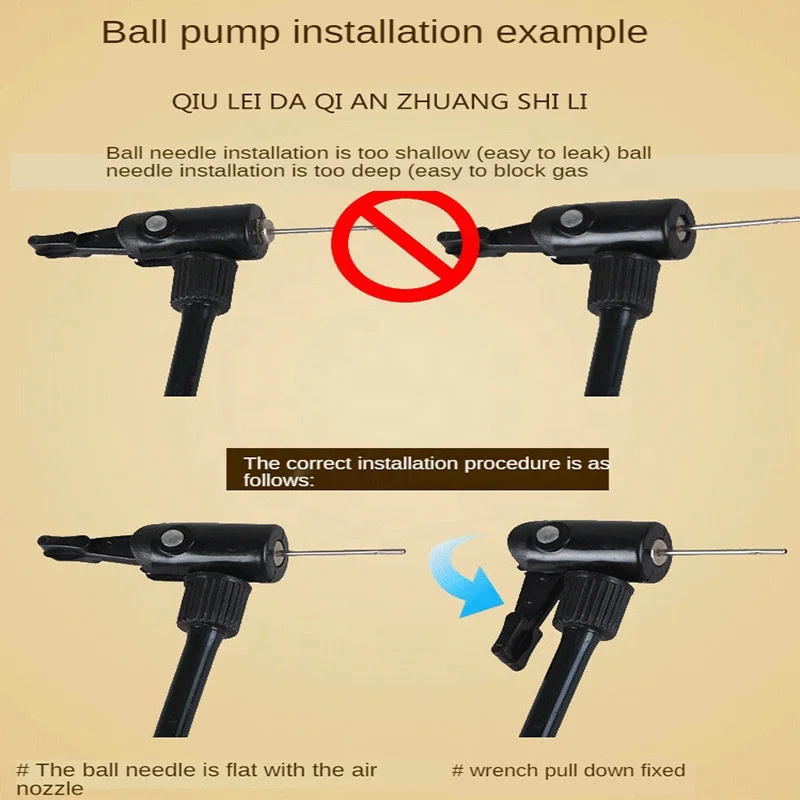 Ball pump installation example

QIU LEI DA QI AN ZHUANG SHI LI

Ball needle installation is too shallow (easy to leak) ball needle installation is too deep (easy to block gas

The correct installation procedure is as follows:

# The ball needle is flat with the air nozzle

# wrench pull down fixed