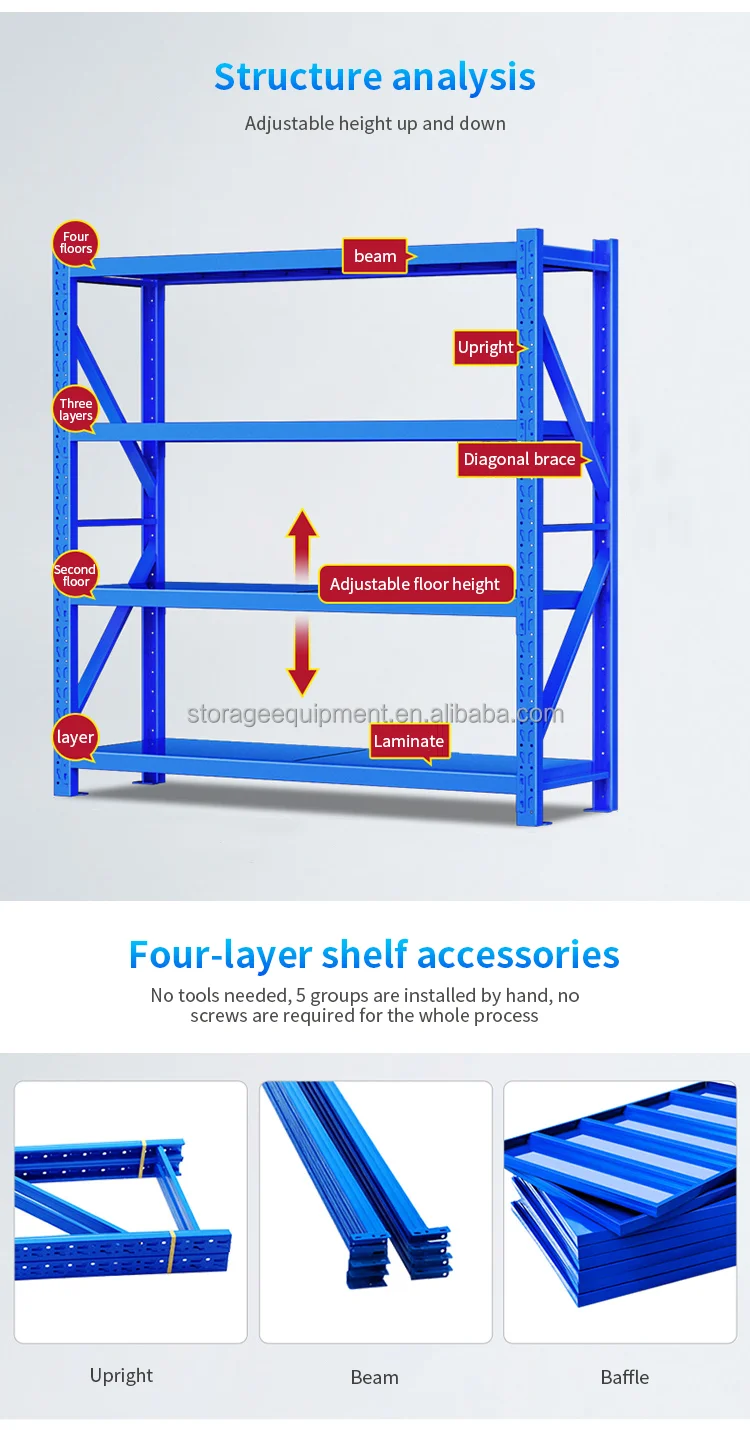 Structure analysis

Adjustable height up and down

Four floors

beam

Upright

Three layers

Diagonal brace

Second floor

Adjustable floor height

storageequipment.en.alibaba.com

layer

Laminate

Four-layer shelf accessories

No tools needed, 5 groups are installed by hand, no screws are required for the whole process

Upright

Beam

Baffle