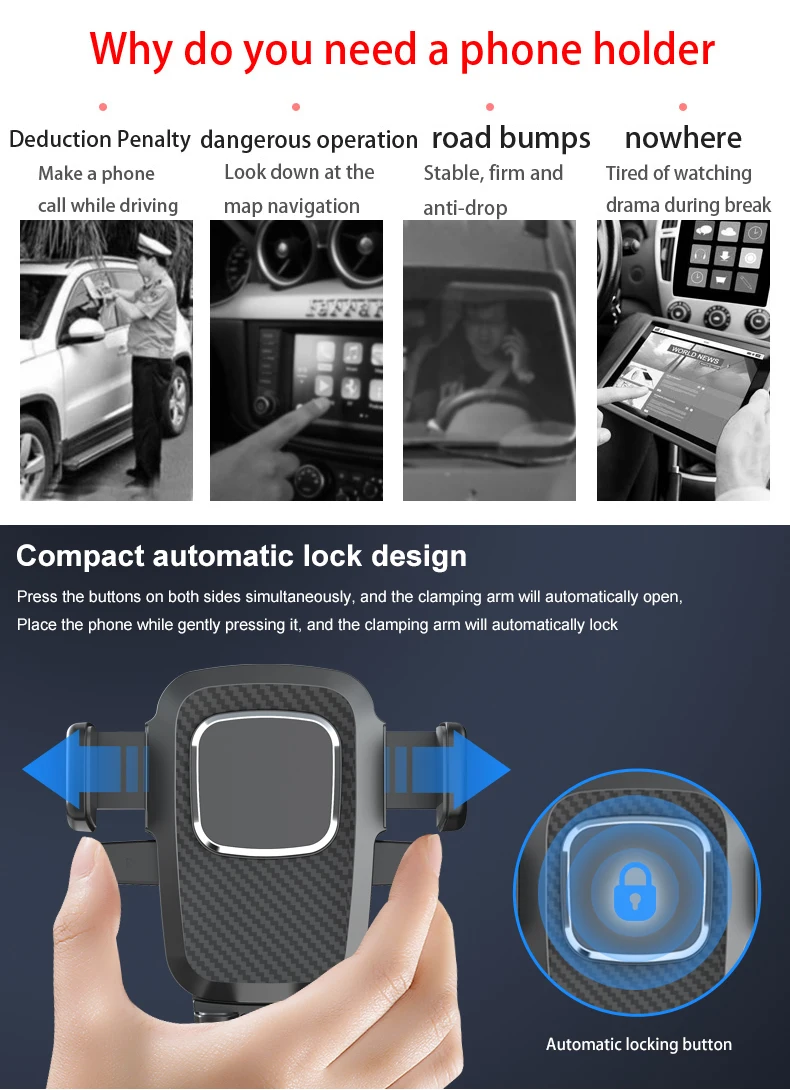 Why do you need a phone holder

Deduction Penalty
Make a phone call while driving

dangerous operation
Look down at the map navigation

road bumps
Stable, firm and anti-drop

nowhere
Tired of watching drama during break

WORLD NEWS

Compact automatic lock design

Press the buttons on both sides simultaneously, and the clamping arm will automatically open,
Place the phone while gently pressing it, and the clamping arm will automatically lock

Automatic locking button