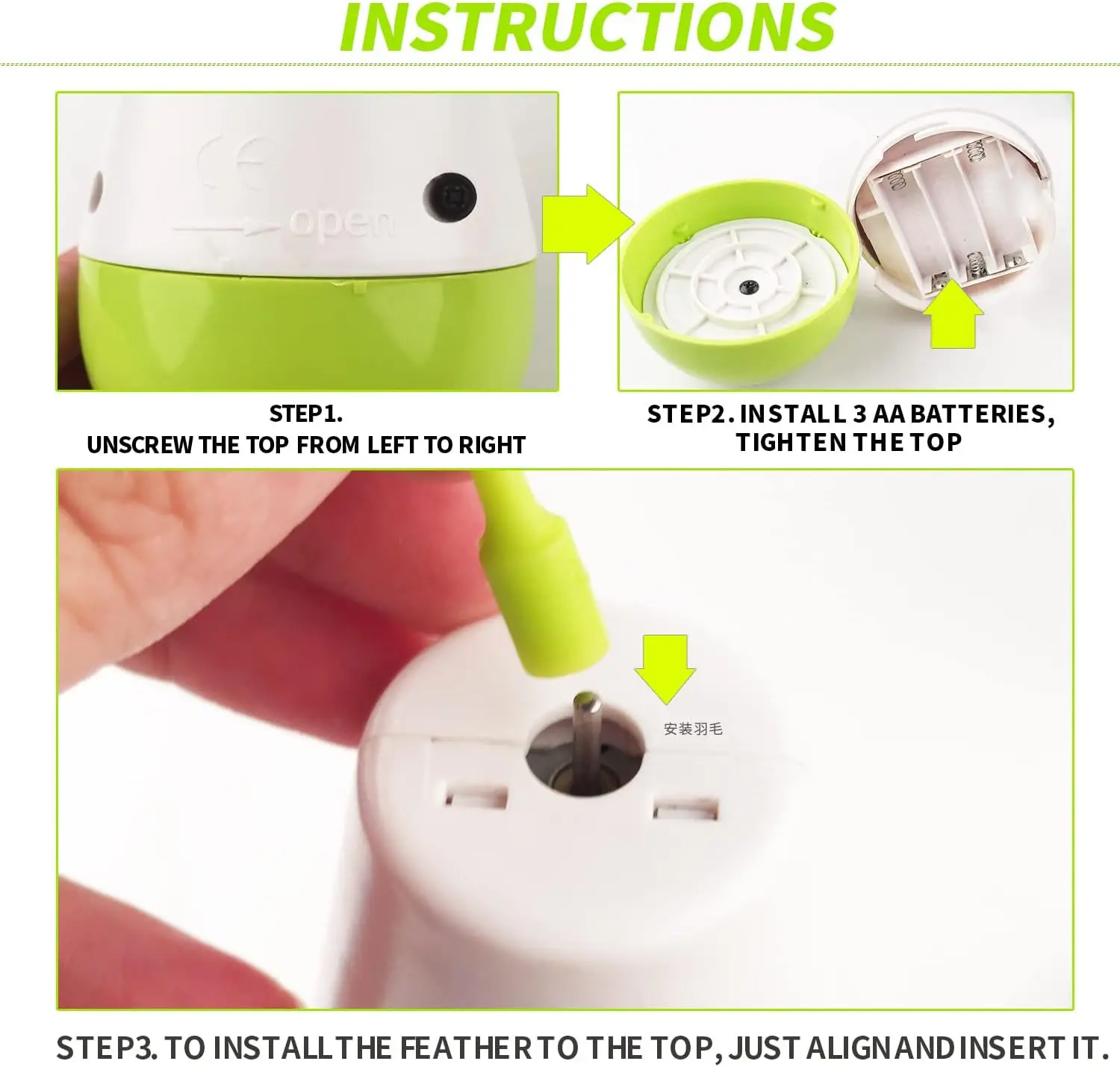 INSTRUCTIONS

CE
open

STEP1.
UNSCREW THE TOP FROM LEFT TO RIGHT

STEP2. INSTALL 3 AA BATTERIES, TIGHTEN THE TOP

安装羽毛

STEP3. TO INSTALL THE FEATHER TO THE TOP, JUST ALIGN AND INSERT IT.