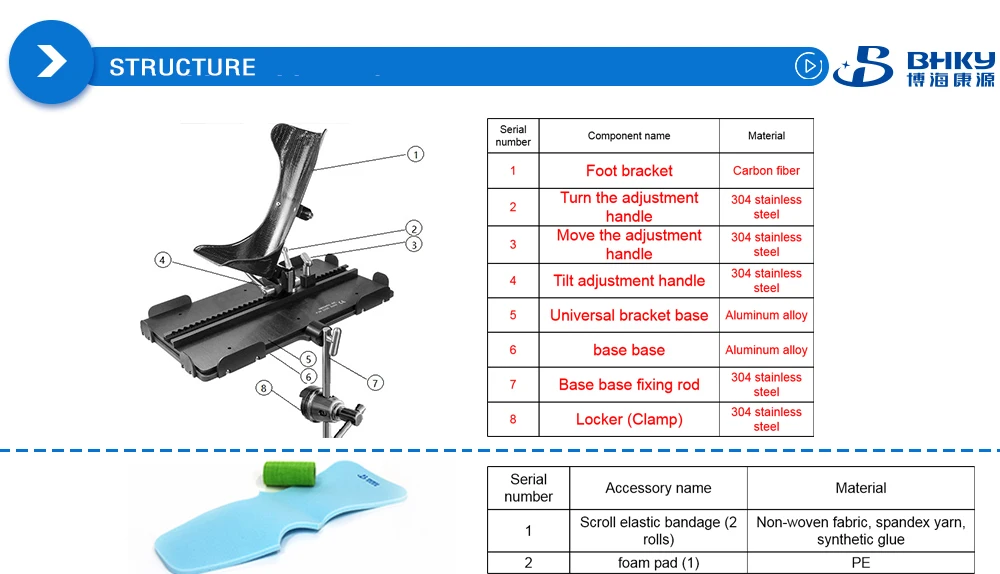 STRUCTURE

BHKY
博海康源

1
2
3
4
5
6
7
8

| Serial number | Component name | Material |
|---|---|---|
| 1 | Foot bracket | Carbon fiber |
| 2 | Turn the adjustment handle | 304 stainless steel |
| 3 | Move the adjustment handle | 304 stainless steel |
| 4 | Tilt adjustment handle | 304 stainless steel |
| 5 | Universal bracket base | Aluminum alloy |
| 6 | base base | Aluminum alloy |
| 7 | Base base fixing rod | 304 stainless steel |
| 8 | Locker (Clamp) | 304 stainless steel |

| Serial number | Accessory name | Material |
|---|---|---|
| 1 | Scroll elastic bandage (2 rolls) | Non-woven fabric, spandex yarn, synthetic glue |
| 2 | foam pad (1) | PE |