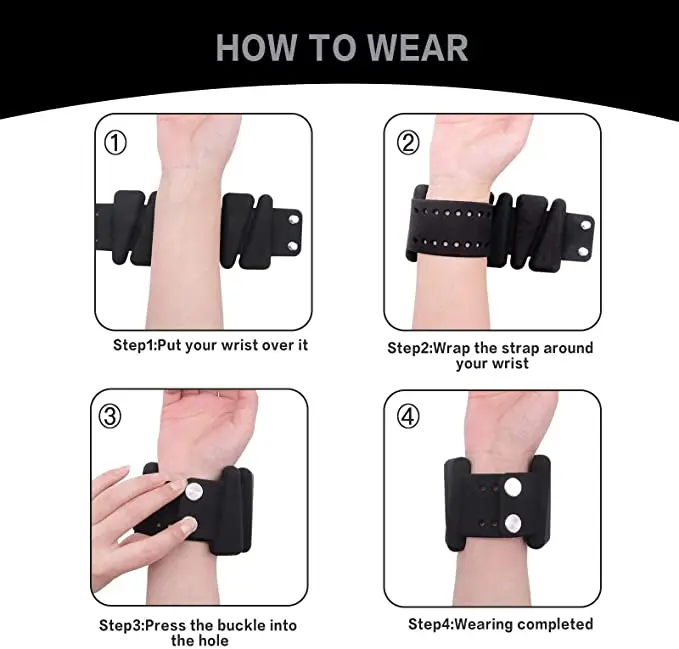 HOW TO WEAR

①

Step1:Put your wrist over it

②

Step2:Wrap the strap around your wrist

③

Step3:Press the buckle into the hole

④

Step4:Wearing completed