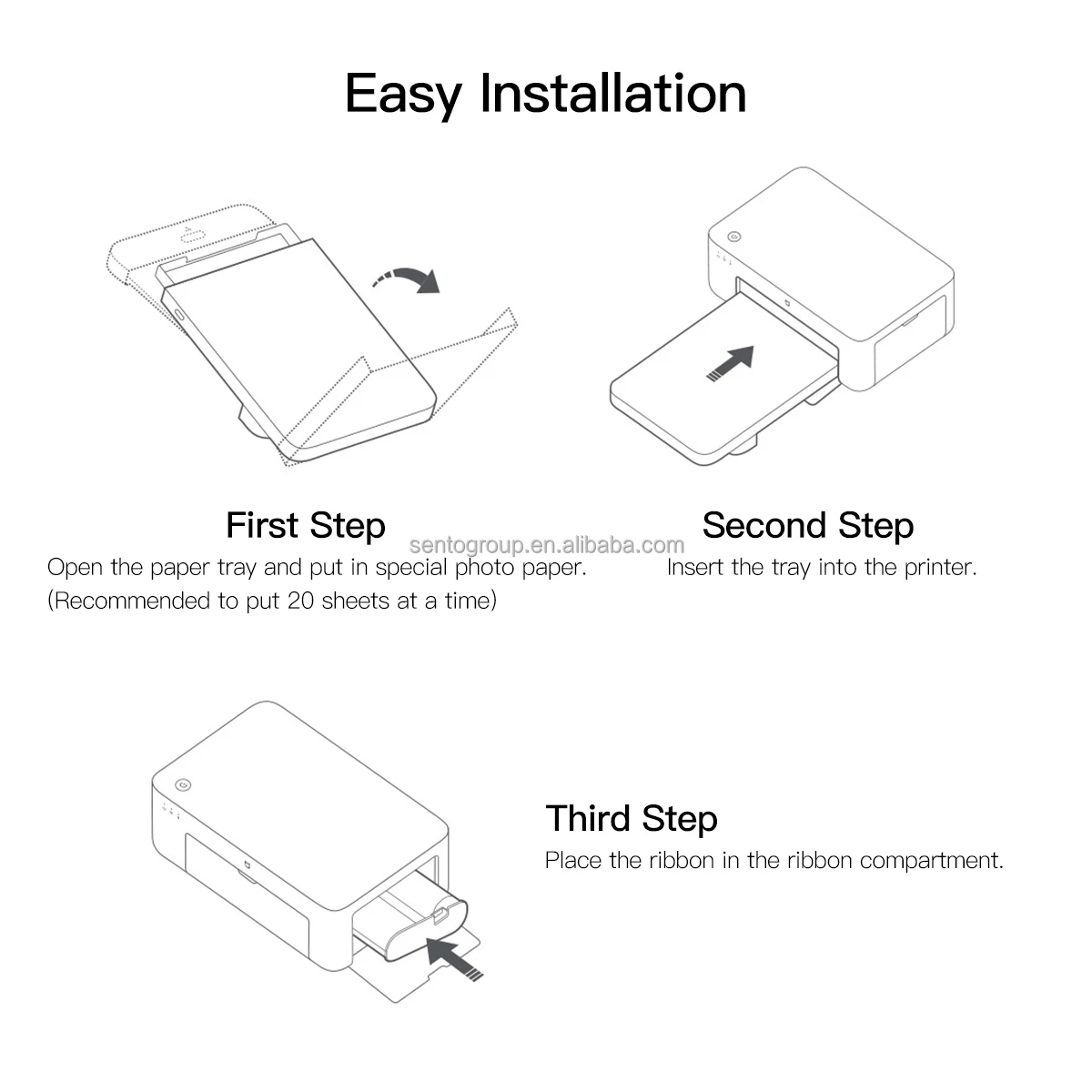 Easy Installation

First Step
Open the paper tray and put in special photo paper.
(Recommended to put 20 sheets at a time)

sentogroup.en.alibaba.com

Second Step
Insert the tray into the printer.

Third Step
Place the ribbon in the ribbon compartment.