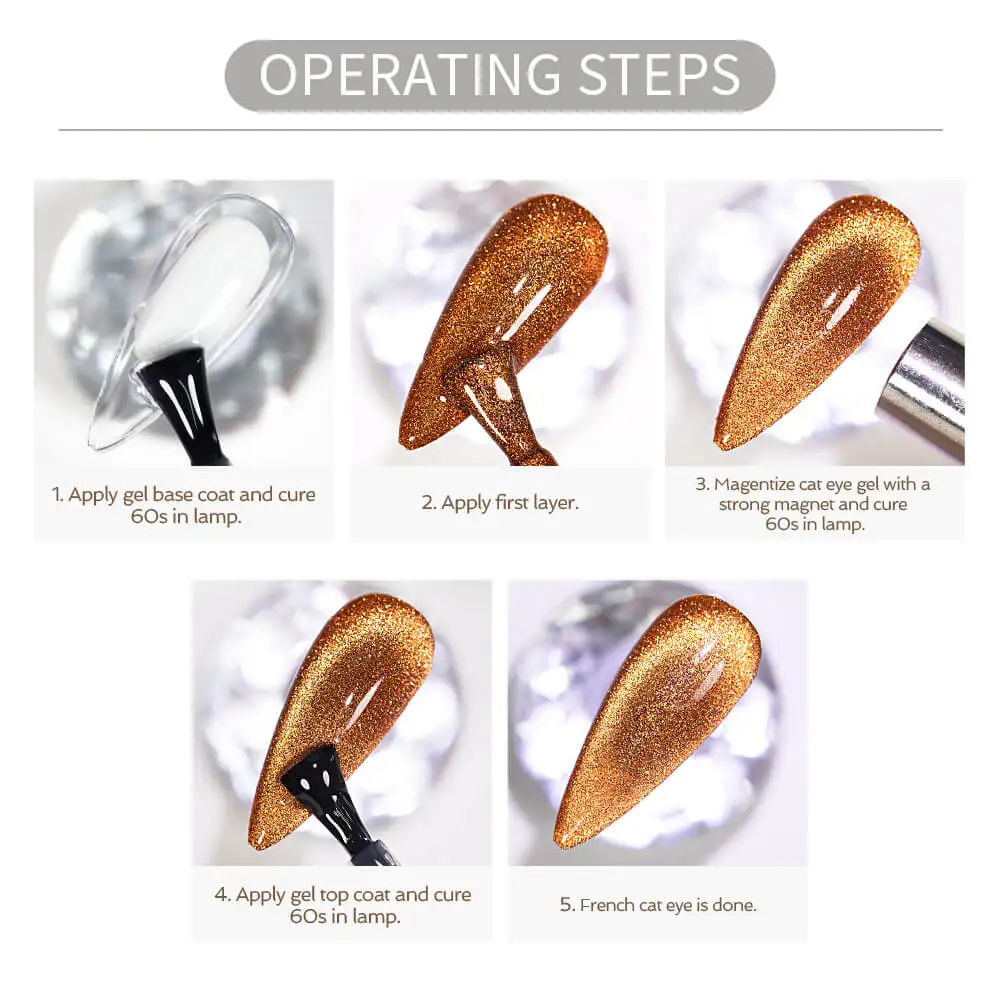 OPERATING STEPS

1. Apply gel base coat and cure 60s in lamp.

2. Apply first layer.

3. Magentize cat eye gel with a strong magnet and cure 60s in lamp.

4. Apply gel top coat and cure 60s in lamp.

5. French cat eye is done.