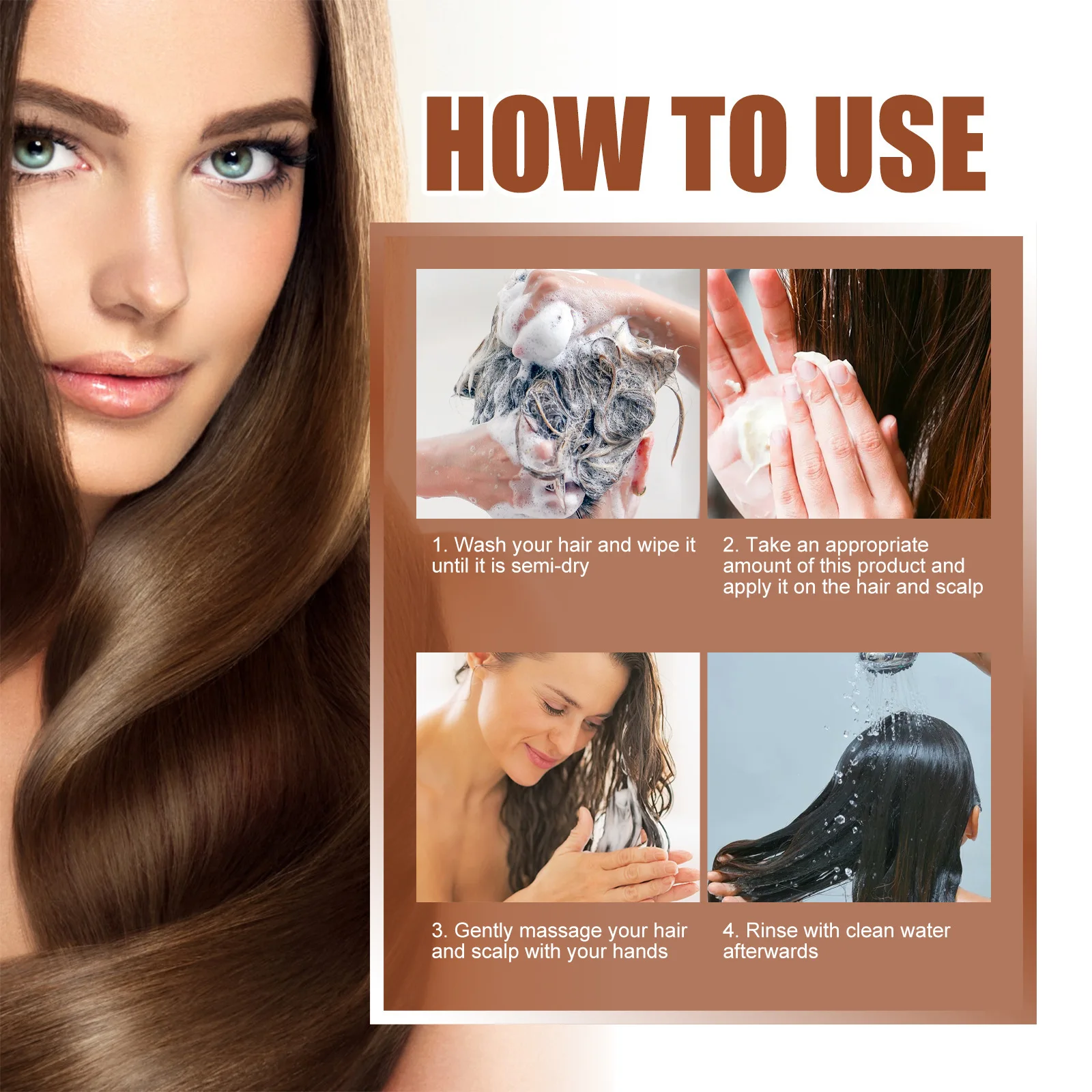 HOW TO USE

1. Wash your hair and wipe it until it is semi-dry

2. Take an appropriate amount of this product and apply it on the hair and scalp

3. Gently massage your hair and scalp with your hands

4. Rinse with clean water afterwards