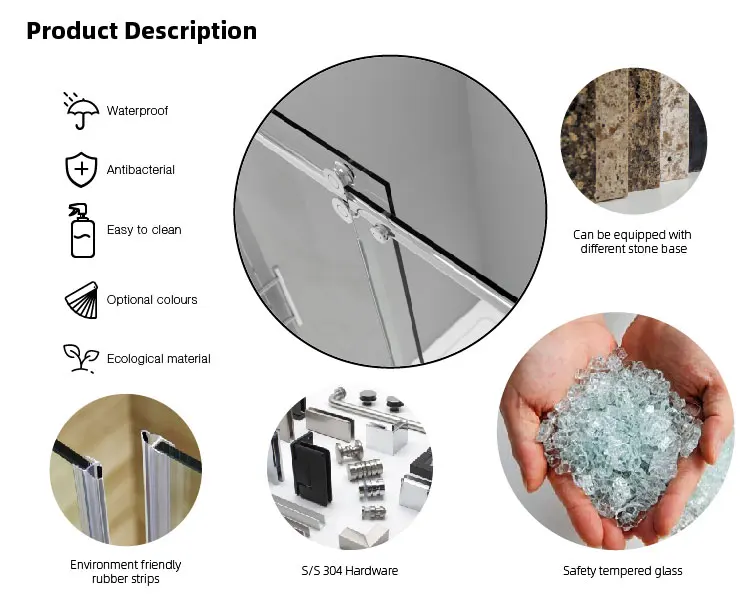 Product Description

Waterproof

Antibacterial

Easy to clean

Optional colours

Ecological material

Can be equipped with different stone base

Environment friendly rubber strips

S/S 304 Hardware

Safety tempered glass