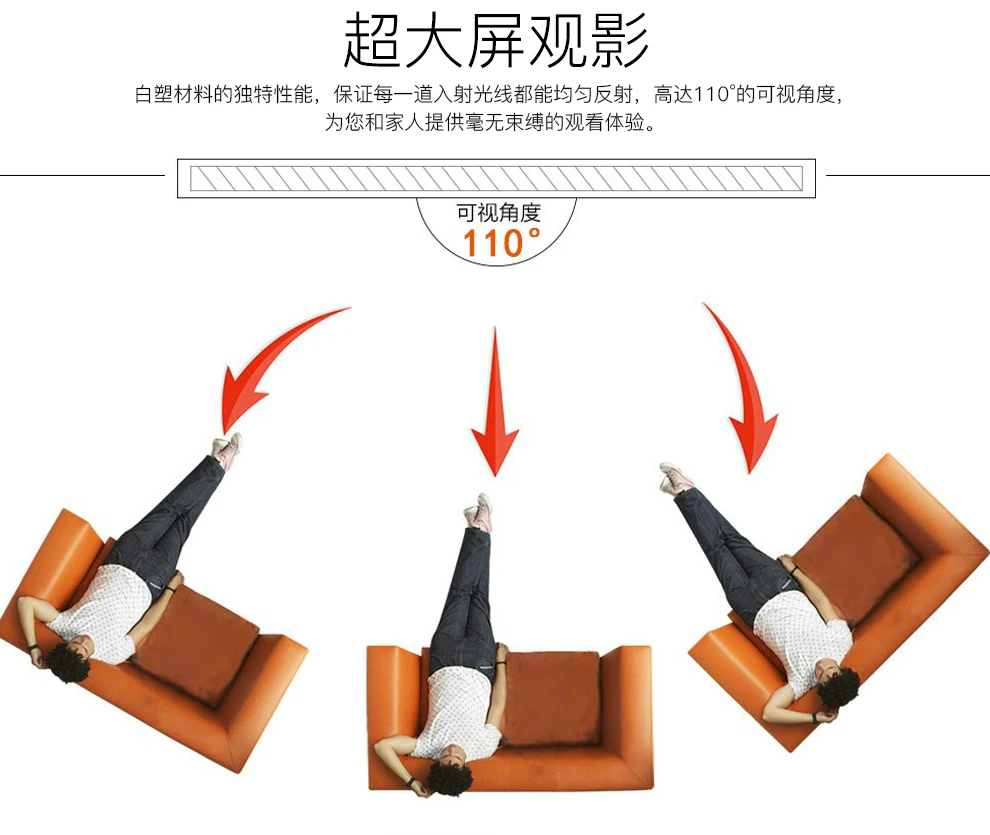 超大屏观影

白塑材料的独特性能，保证每一道入射光线都能均匀反射，高达110°的可视角度，为您和家人提供毫无束缚的观看体验。

可视角度
110°