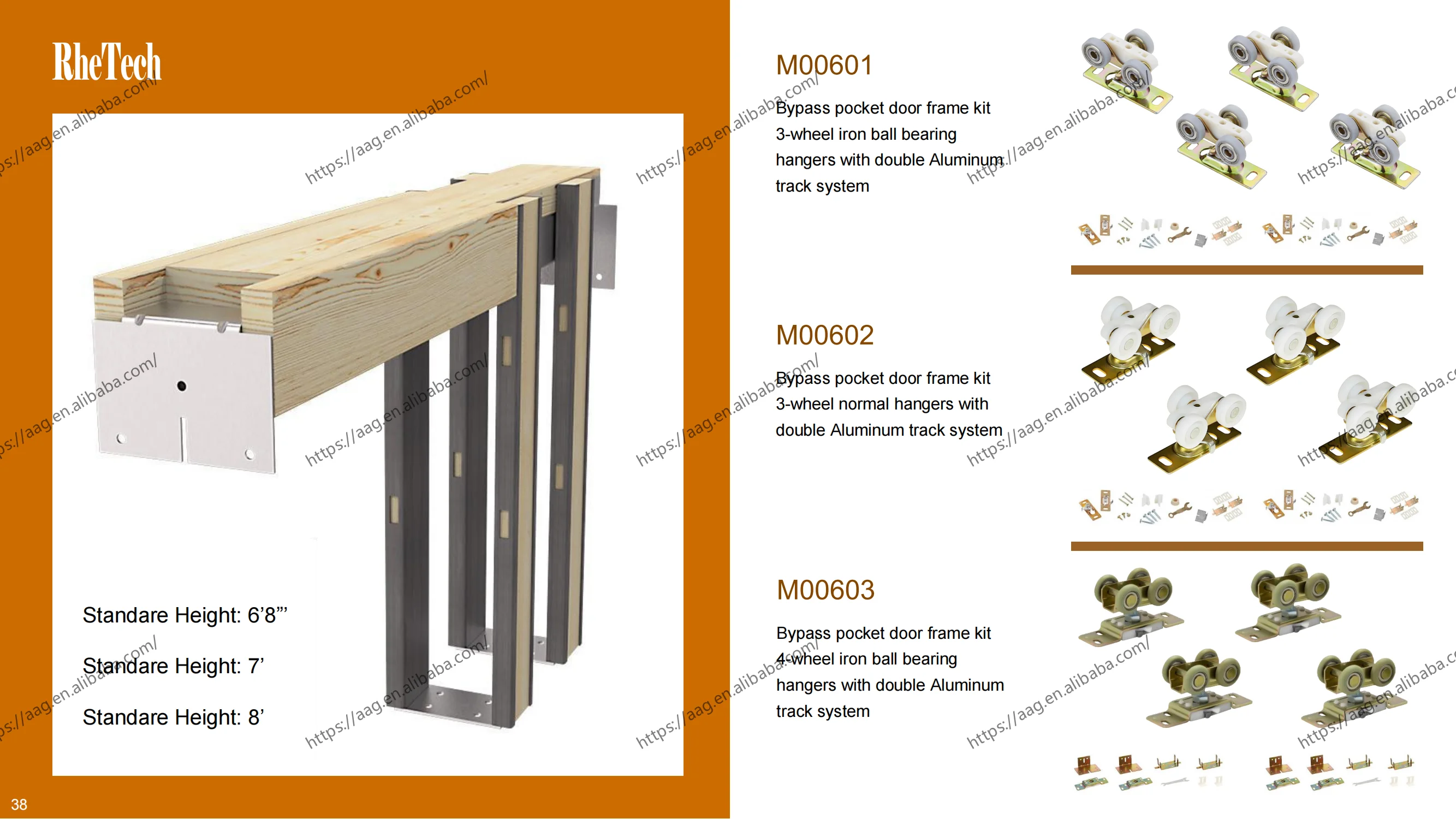 RheTech

Standare Height: 6'8"'

Standare Height: 7'

Standare Height: 8'

38

M00601

Bypass pocket door frame kit 3-wheel iron ball bearing hangers with double Aluminum track system

M00602

Bypass pocket door frame kit 3-wheel normal hangers with double Aluminum track system

M00603

Bypass pocket door frame kit 4-wheel iron ball bearing hangers with double Aluminum track system

https://aag.en.alibaba.com/