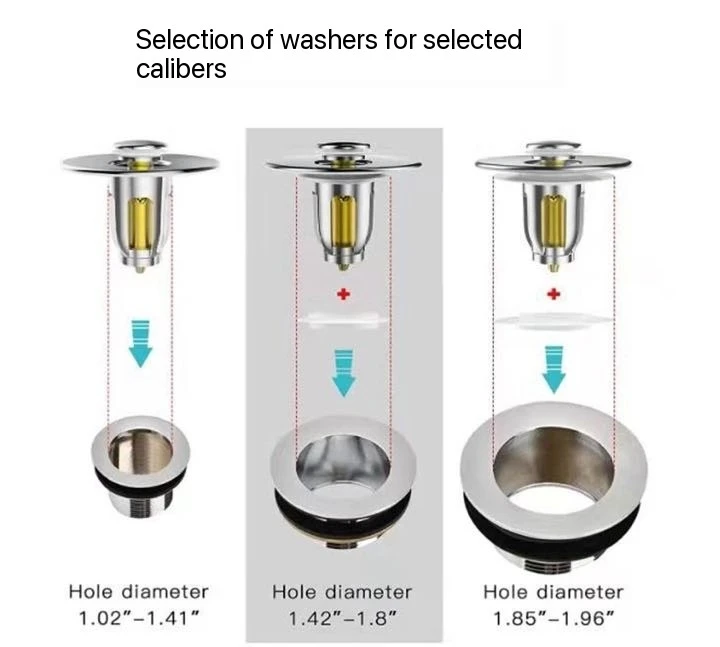 Selection of washers for selected calibers

Hole diameter
1.02"–1.41"

Hole diameter
1.42"–1.8"

Hole diameter
1.85"–1.96"