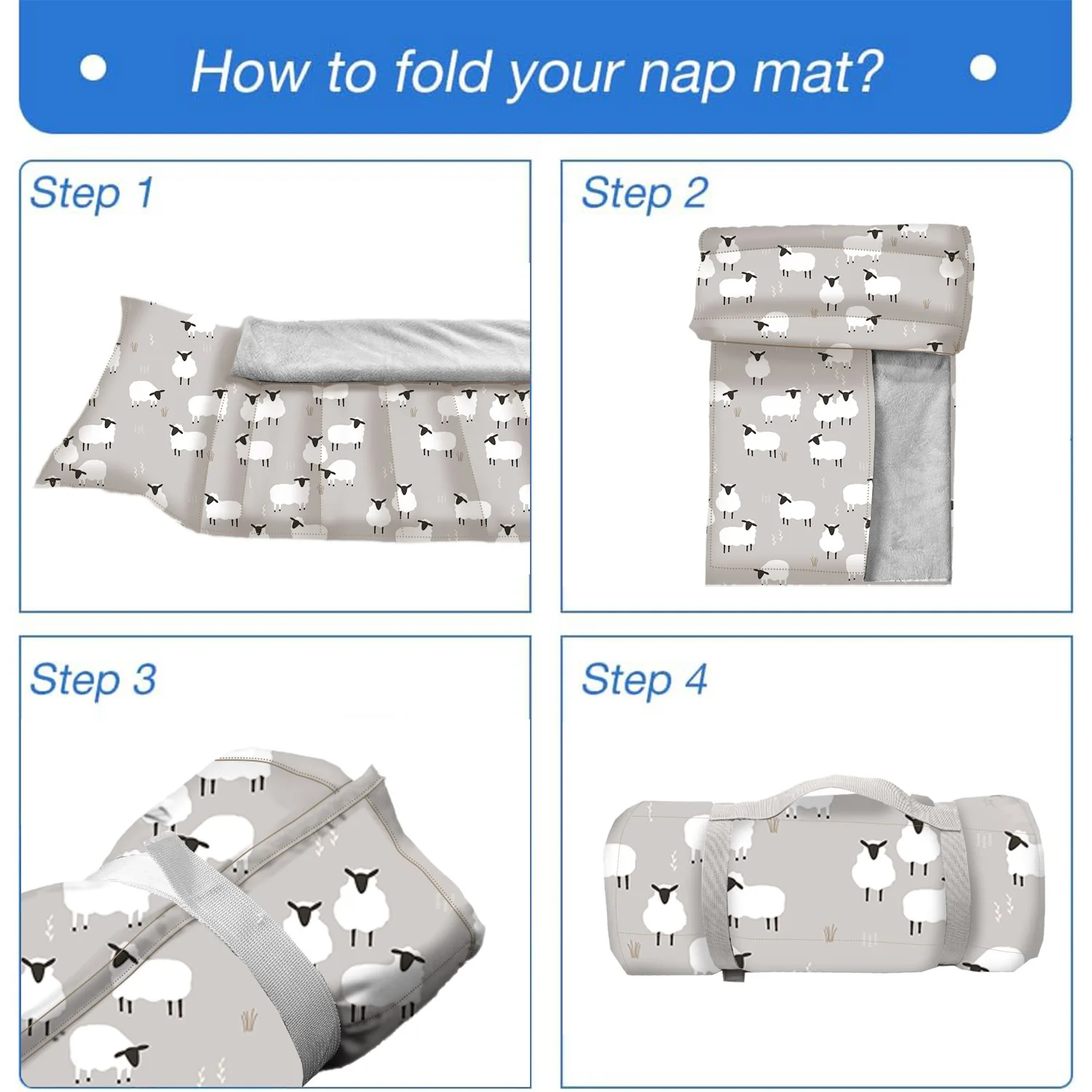 How to fold your nap mat?

Step 1

Step 2

Step 3

Step 4