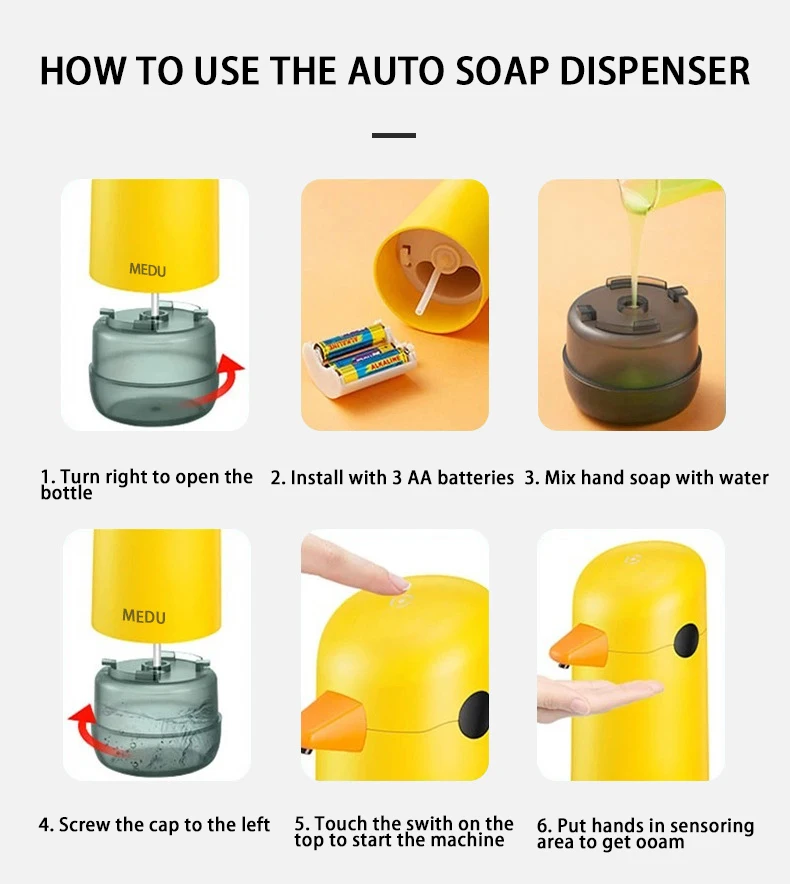 HOW TO USE THE AUTO SOAP DISPENSER

MEDU

ALKALINE

ALKALINE

1. Turn right to open the bottle

2. Install with 3 AA batteries

3. Mix hand soap with water

MEDU

4. Screw the cap to the left

5. Touch the swith on the top to start the machine

6. Put hands in sensoring area to get ooam