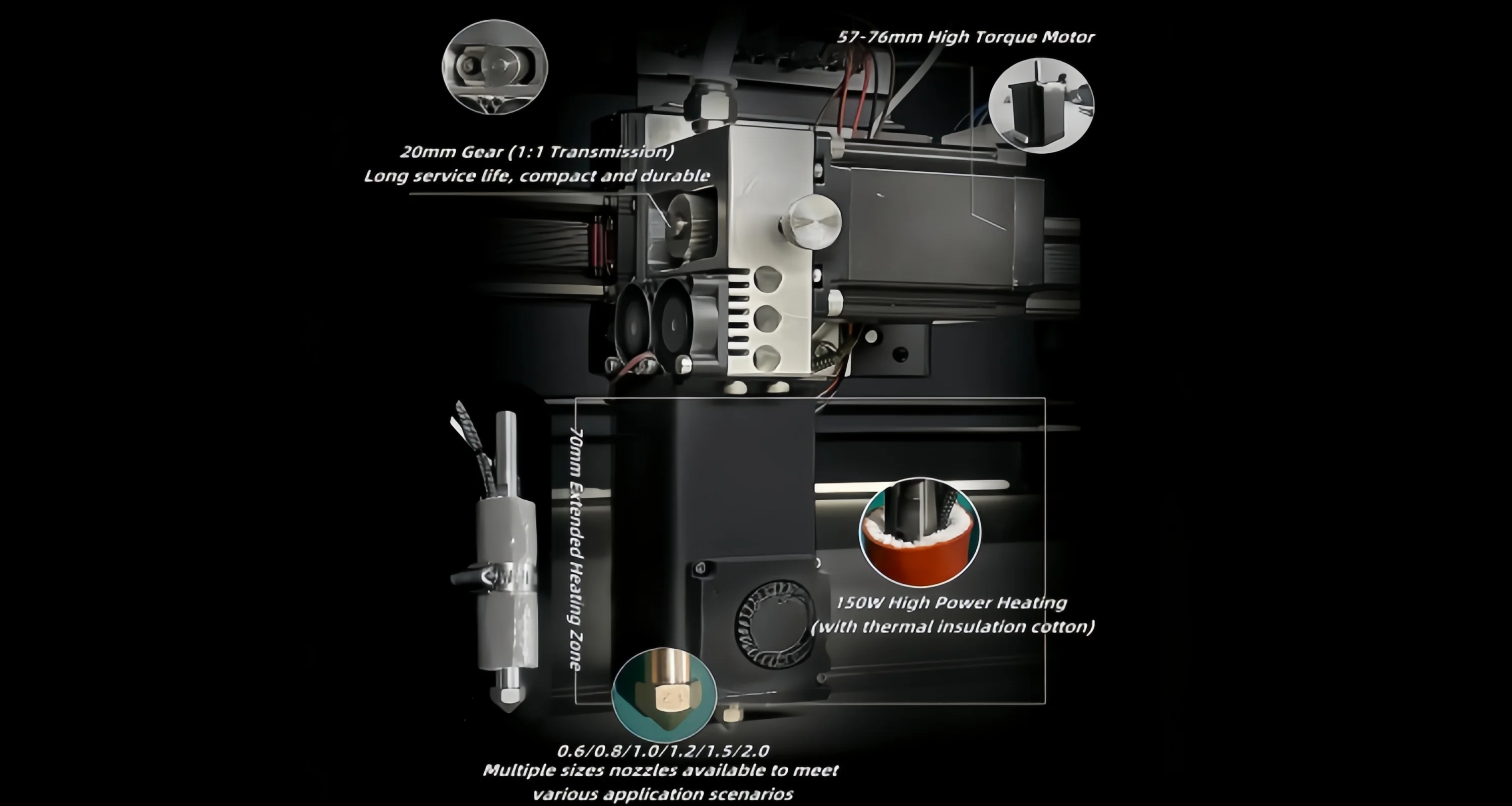 57-76mm High Torque Motor

20mm Gear (1:1 Transmission)
Long service life, compact and durable

70mm Extended Heating Zone

150W High Power Heating
(with thermal insulation cotton)

0.6/0.8/1.0/1.2/1.5/2.0
Multiple sizes nozzles available to meet various application scenarios