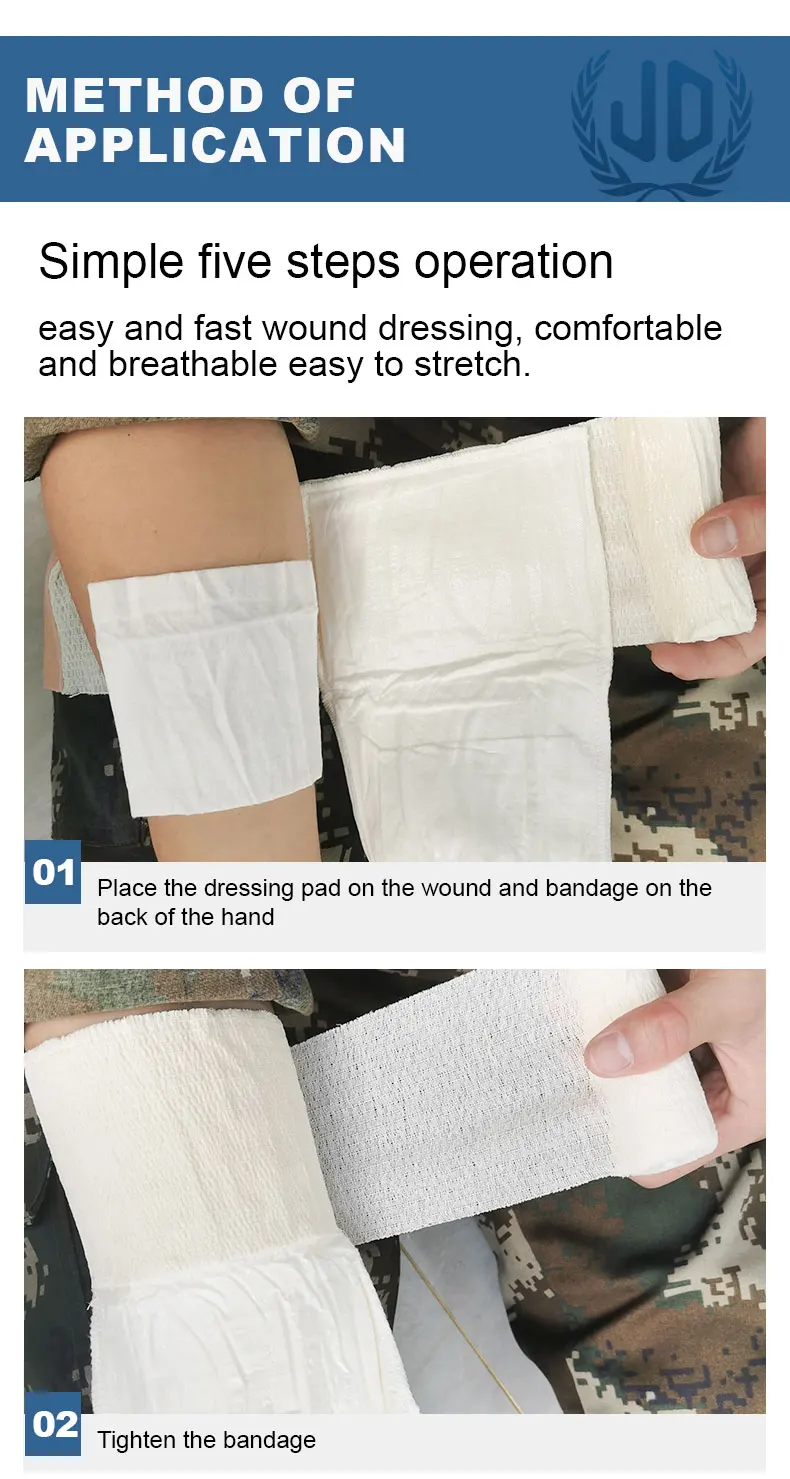 METHOD OF APPLICATION

JD

Simple five steps operation

easy and fast wound dressing, comfortable and breathable easy to stretch.

01

Place the dressing pad on the wound and bandage on the back of the hand

02

Tighten the bandage