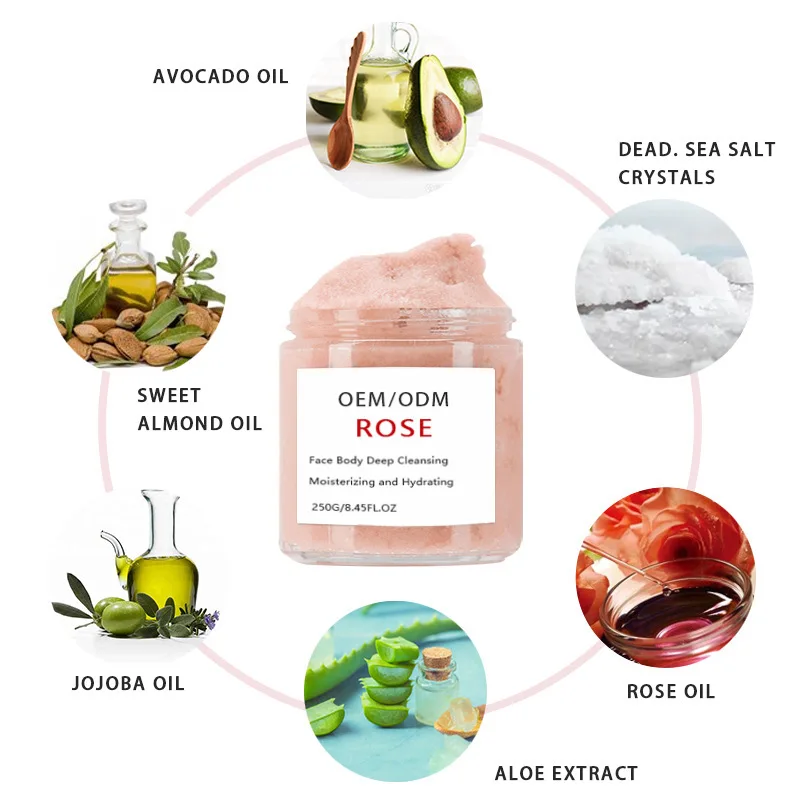 AVOCADO OIL

DEAD. SEA SALT CRYSTALS

SWEET ALMOND OIL

OEM/ODM
ROSE
Face Body Deep Cleansing
Moisterizing and Hydrating
250G/8.45FL.OZ

JOJOBA OIL

ROSE OIL

ALOE EXTRACT