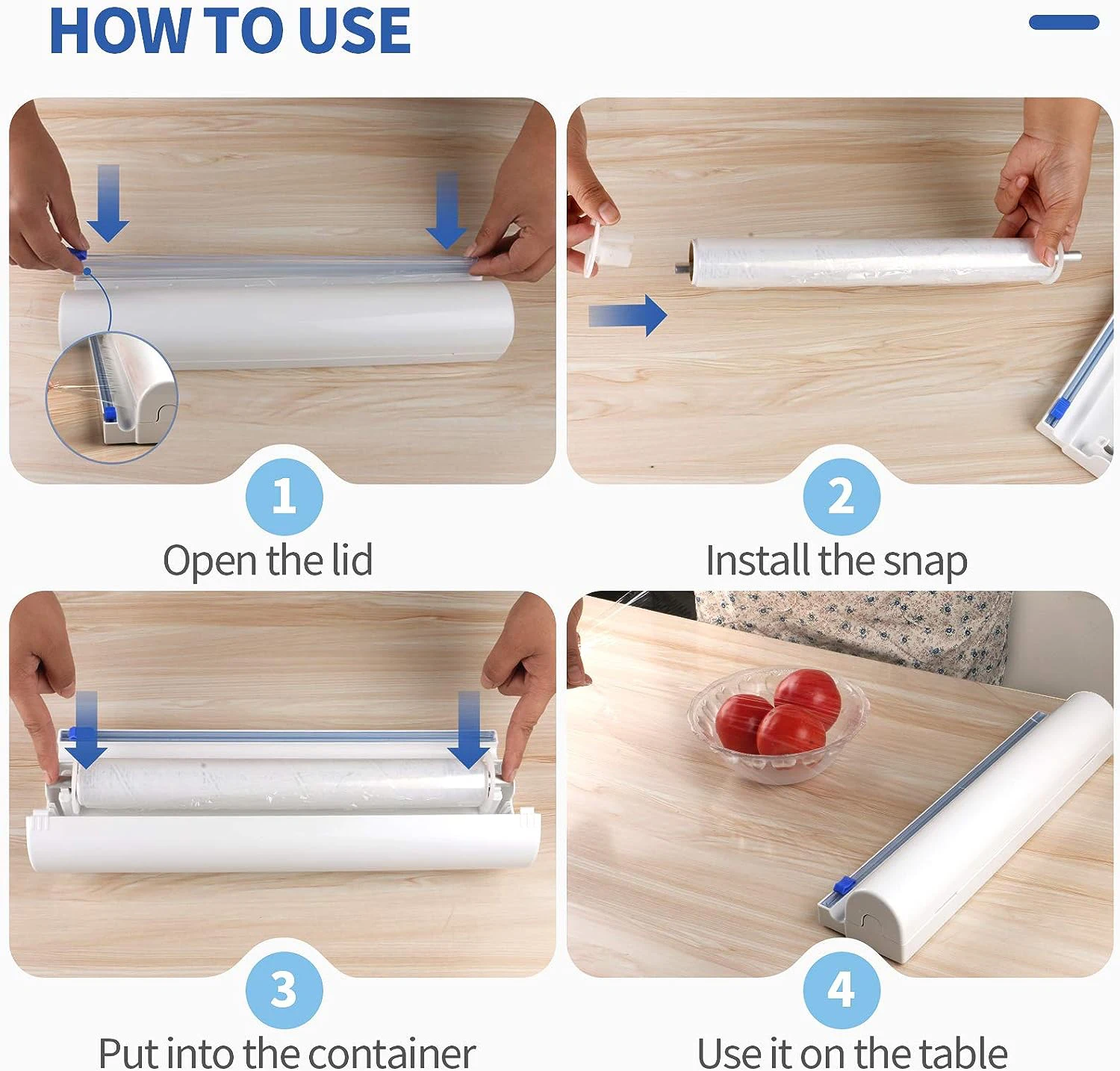 HOW TO USE

1
Open the lid

2
Install the snap

3
Put into the container

4
Use it on the table