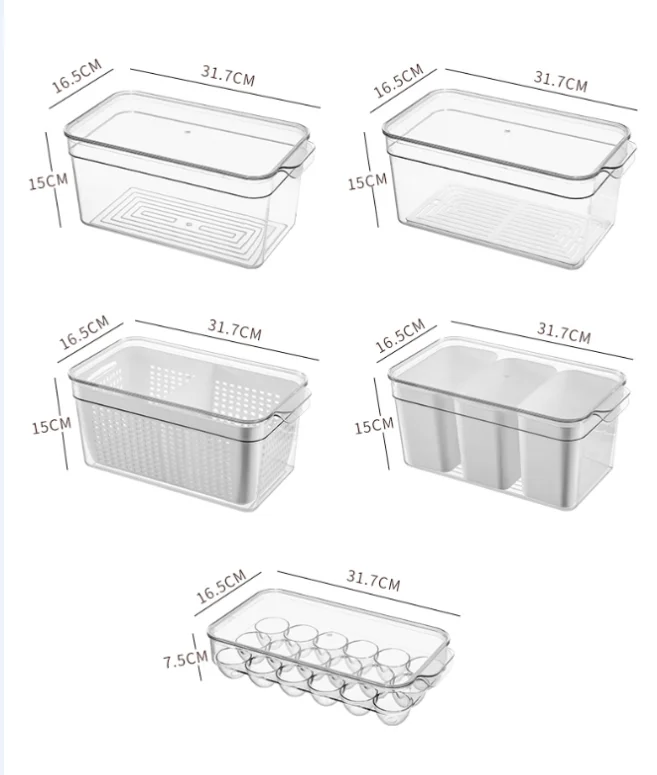 16.5CM
31.7CM
15CM

16.5CM
31.7CM
15CM

16.5CM
31.7CM
15CM

16.5CM
31.7CM
15CM

16.5CM
31.7CM
7.5CM