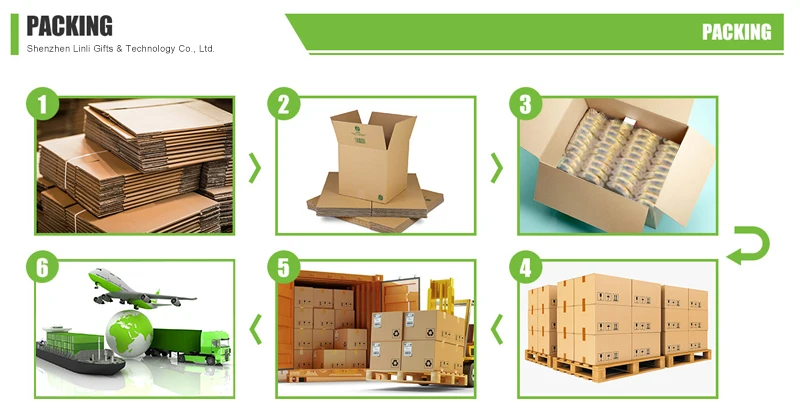 PACKING
Shenzhen Linli Gifts & Technology Co., Ltd.

PACKING

1

2

3

4

5

6