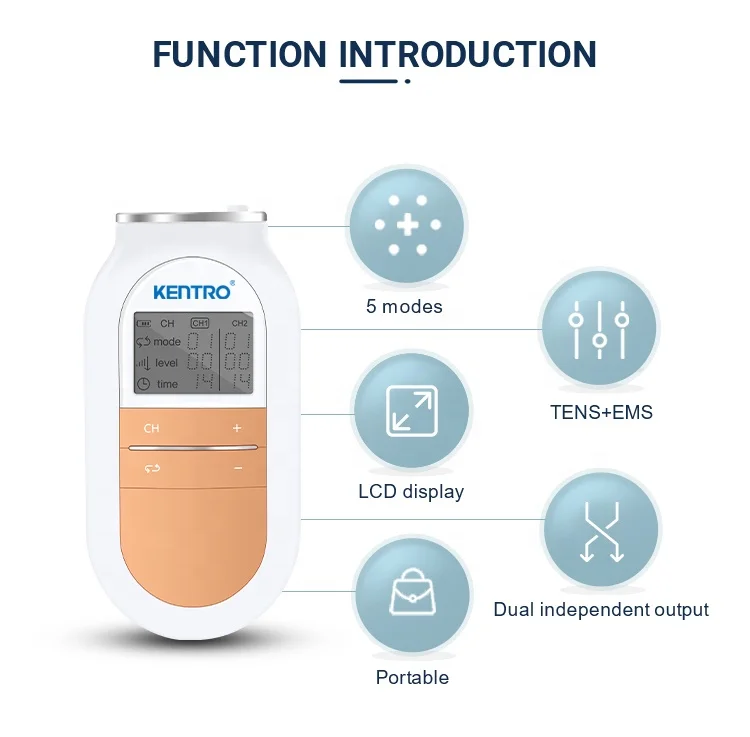 FUNCTION INTRODUCTION

KENTRO®

CH CH1 CH2
mode 01 01
level 00 00
time 14 14

CH +
−

5 modes

TENS+EMS

LCD display

Dual independent output

Portable