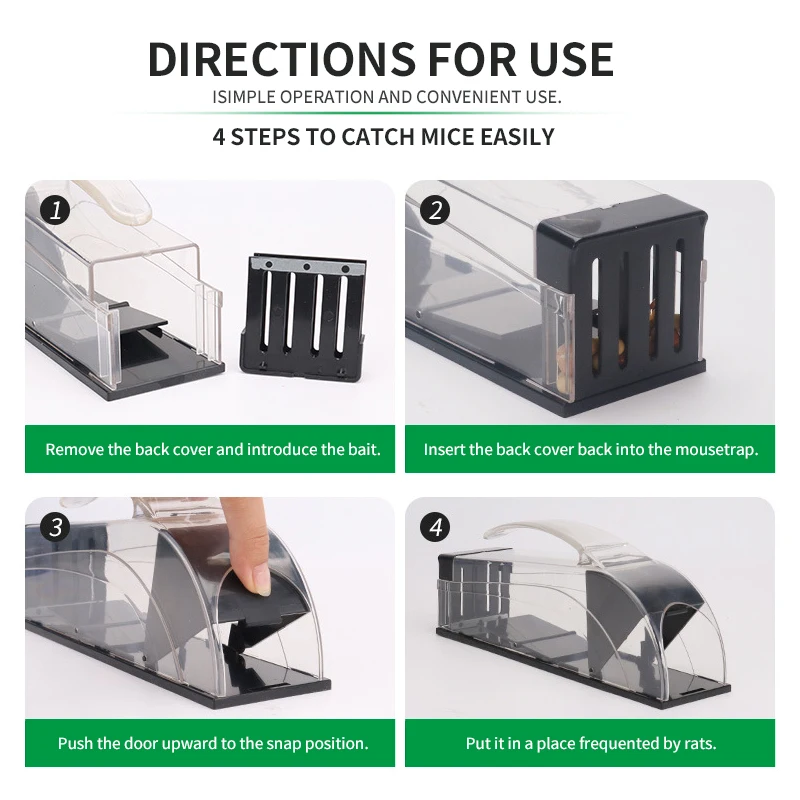 DIRECTIONS FOR USE

ISIMPLE OPERATION AND CONVENIENT USE.

4 STEPS TO CATCH MICE EASILY

1

Remove the back cover and introduce the bait.

2

Insert the back cover back into the mousetrap.

3

Push the door upward to the snap position.

4

Put it in a place frequented by rats.