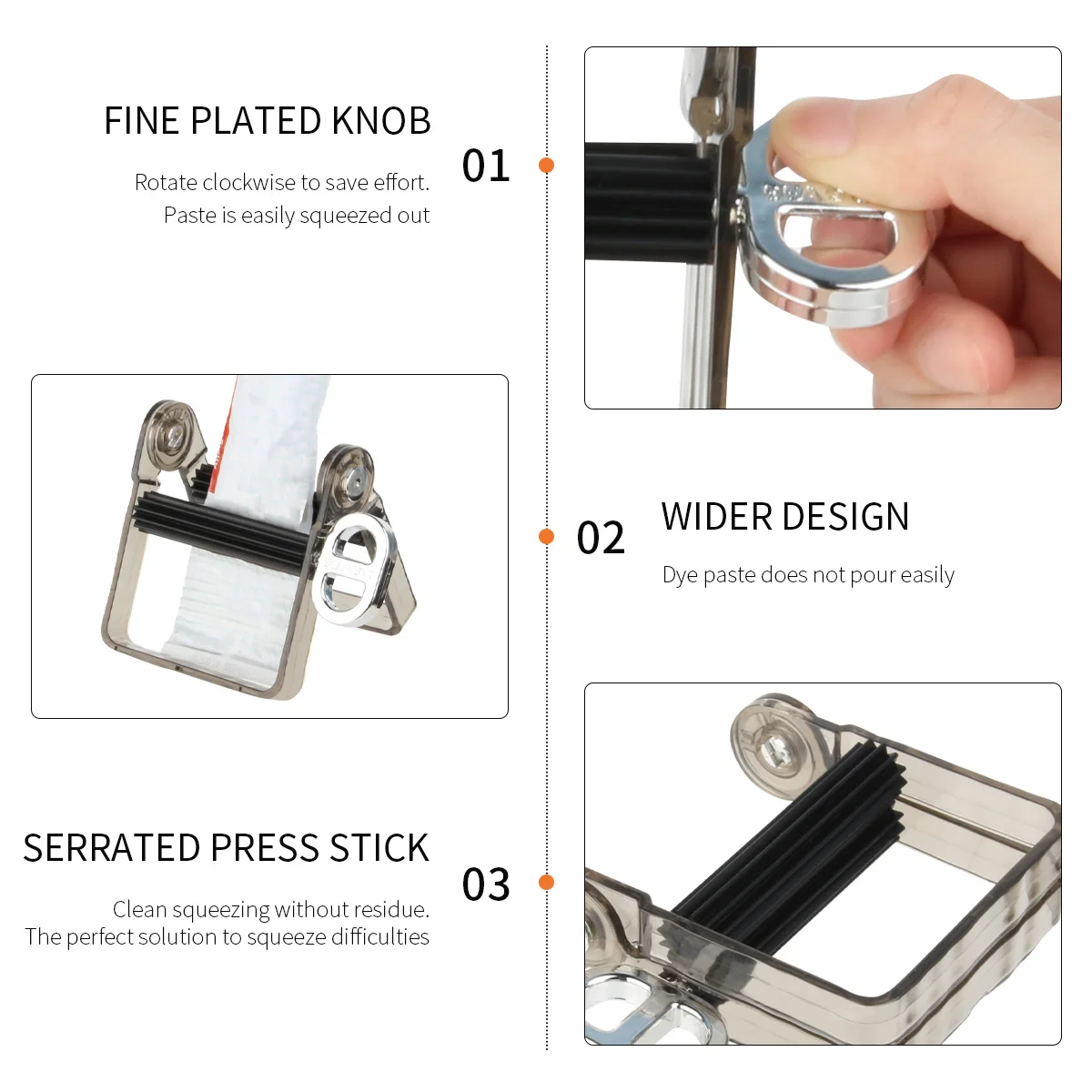 FINE PLATED KNOB

Rotate clockwise to save effort.
Paste is easily squeezed out

01

02

WIDER DESIGN

Dye paste does not pour easily

SERRATED PRESS STICK

Clean squeezing without residue.
The perfect solution to squeeze difficulties

03